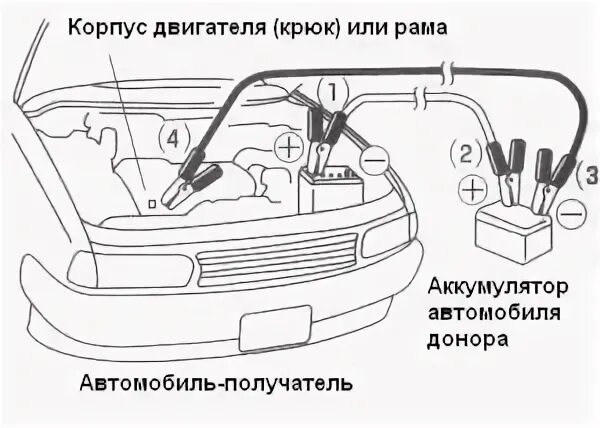 Корпус двигателя (крюк) или рама

(1)

(4)

+

−

(2)

+

(3

−

Аккумулятор автомобиля донора

Автомобиль-получатель