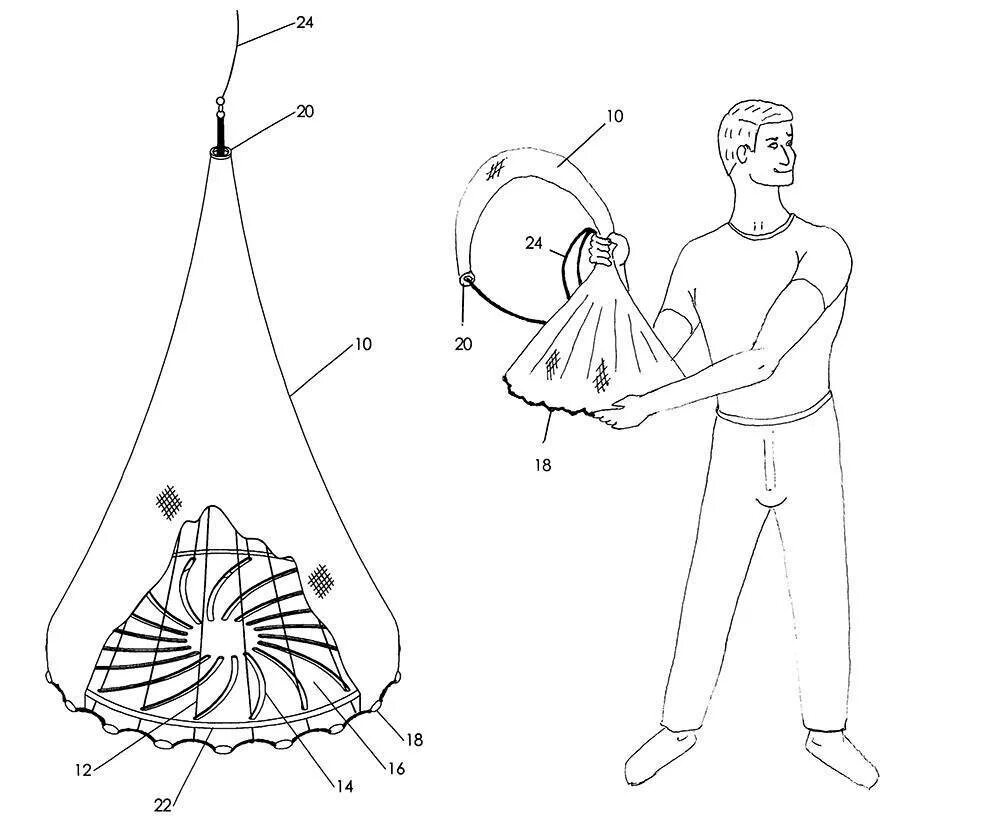 24
20
10
12
22
14
16
18
10
24
20
18