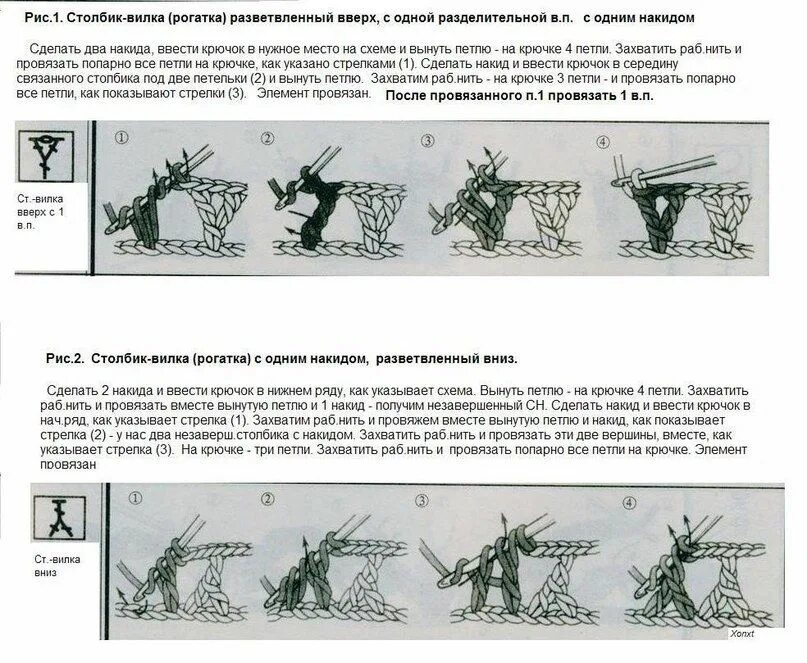 Рис.1. Столбик-вилка (рогатка) разветвленный вверх, с одной разделительной в.п.   с одним накидом

Сделать два накида, ввести крючок в нужное место на схеме и вынуть петлю - на крючке 4 петли. Захватить раб.нить и провязать попарно все петли на крючке, как указано стрелками (1). Сделать накид и ввести крючок в середину связанного столбика под две петельки (2) и вынуть петлю. Захватим раб.нить - на крючке 3 петли - и провязать попарно все петли, как показывают стрелки (3).  Элемент провязан.  После провязанного п.1 провязать 1 в.п.

Ст.-вилка вверх с 1 в.п.

①
②
③
④

Рис.2. Столбик-вилка (рогатка) с одним накидом, разветвленный вниз.

Сделать 2 накида и ввести крючок в нижнем ряду, как указывает схема. Вынуть петлю - на крючке 4 петли. Захватить раб.нить и провязать вместе вынутую петлю и 1 накид - получим незавершенный СН. Сделать накид и ввести крючок в нач.ряд, как указывает стрелка (1). Захватим раб.нить и провяжем вместе вынутую петлю и накид, как показывает стрелка (2) - у нас два незаверш.столбика с накидом. Захватить раб.нить и провязать эти две вершины, вместе, как указывает стрелка (3).  На крючке - три петли. Захватить раб.нить и провязать попарно все петли на крючке. Элемент провязан

Ст.-вилка вниз

①
②
③
④

Xonxt