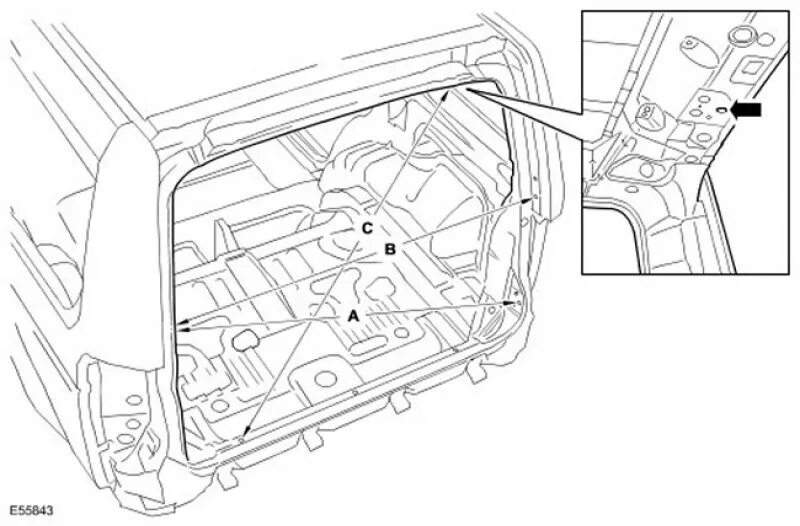 C
B
A
E55843