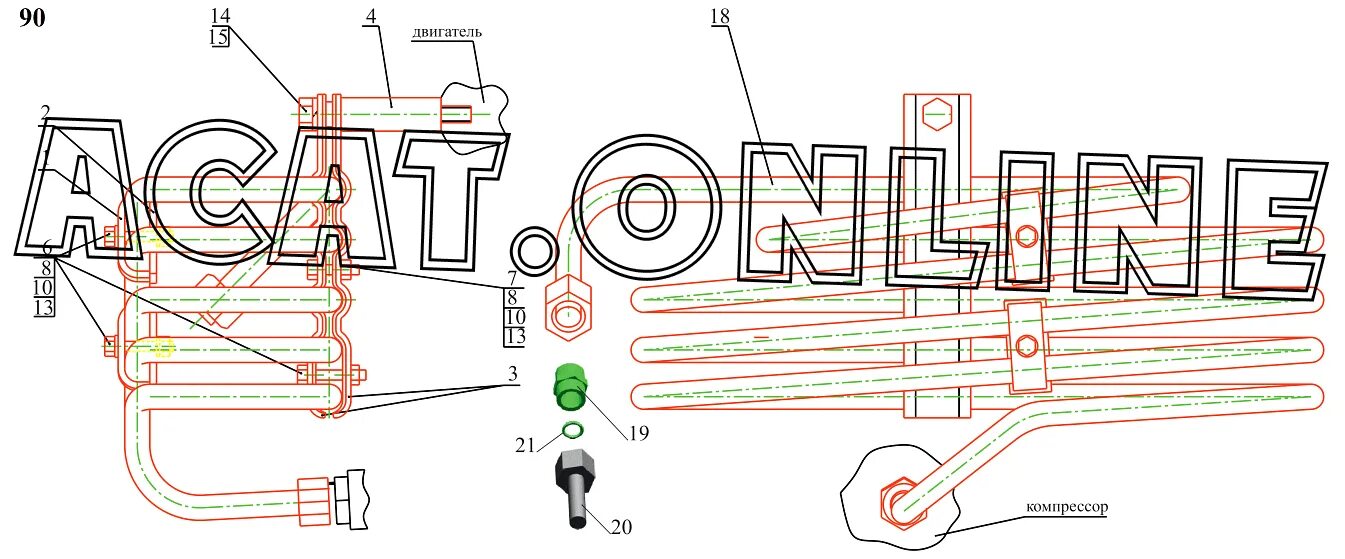 90

14
15

4

двигатель

18

2

1

ACAT.ONLINE

6
8
10
13

7
8
10
13

3

19

21

20

компрессор