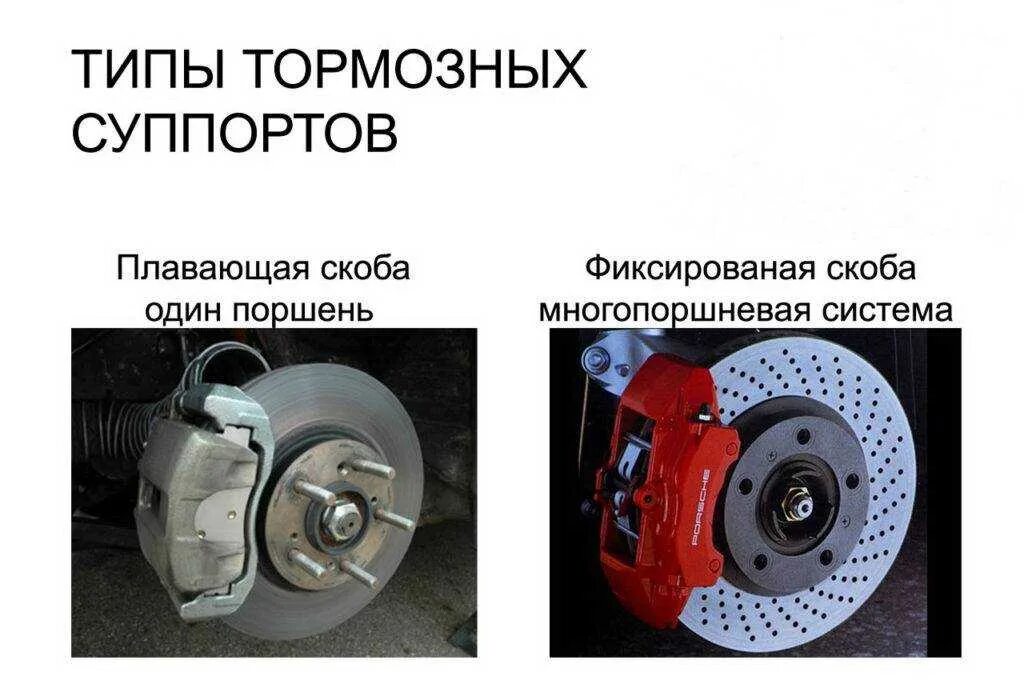 ТИПЫ ТОРМОЗНЫХ СУППОРТОВ

Плавающая скоба
один поршень

Фиксированая скоба
многопоршневая система

PORSCHE