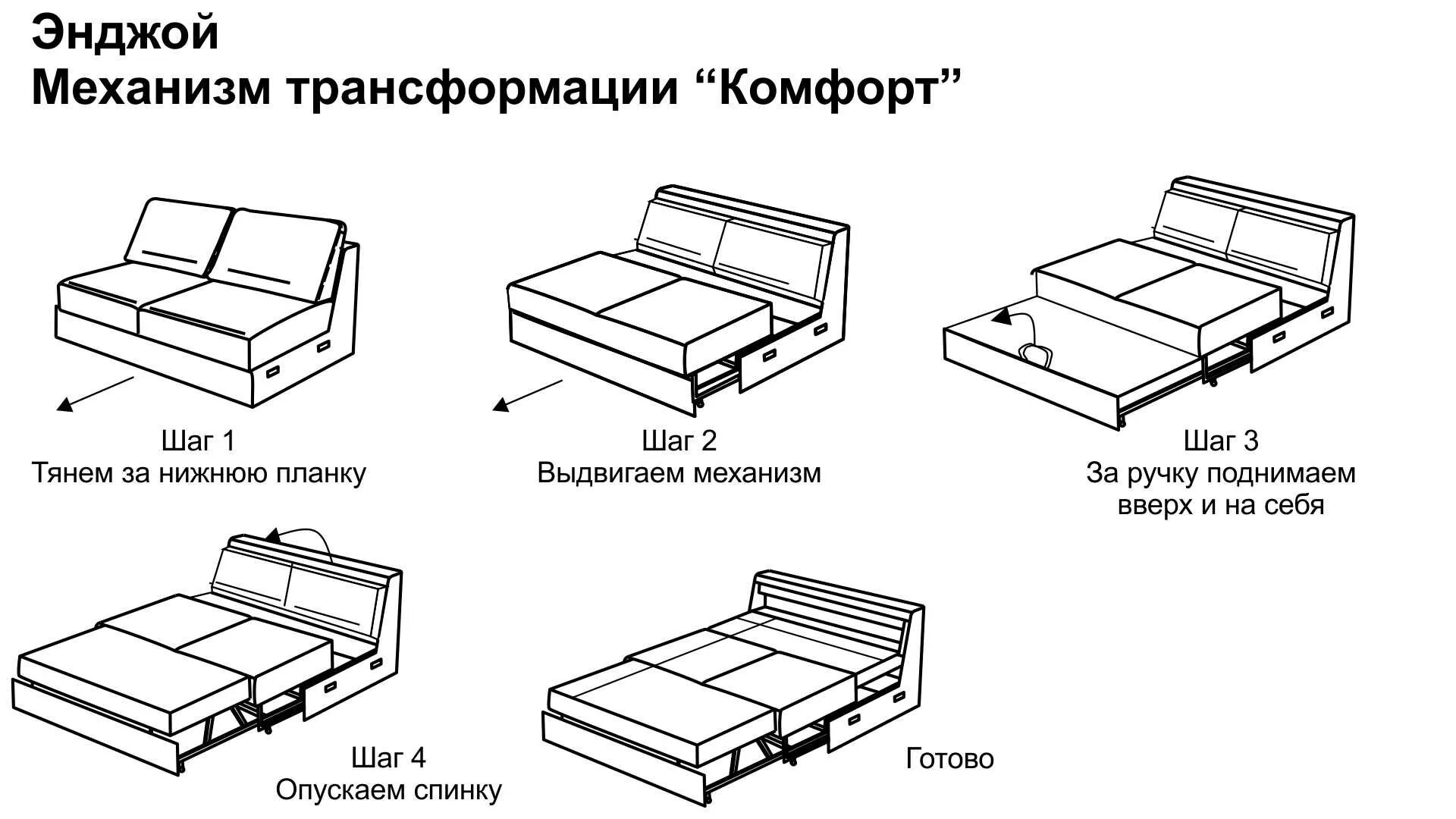 Энджой
Механизм трансформации “Комфорт”

Шаг 1
Тянем за нижнюю планку

Шаг 2
Выдвигаем механизм

Шаг 3
За ручку поднимаем вверх и на себя

Шаг 4
Опускаем спинку

Готово