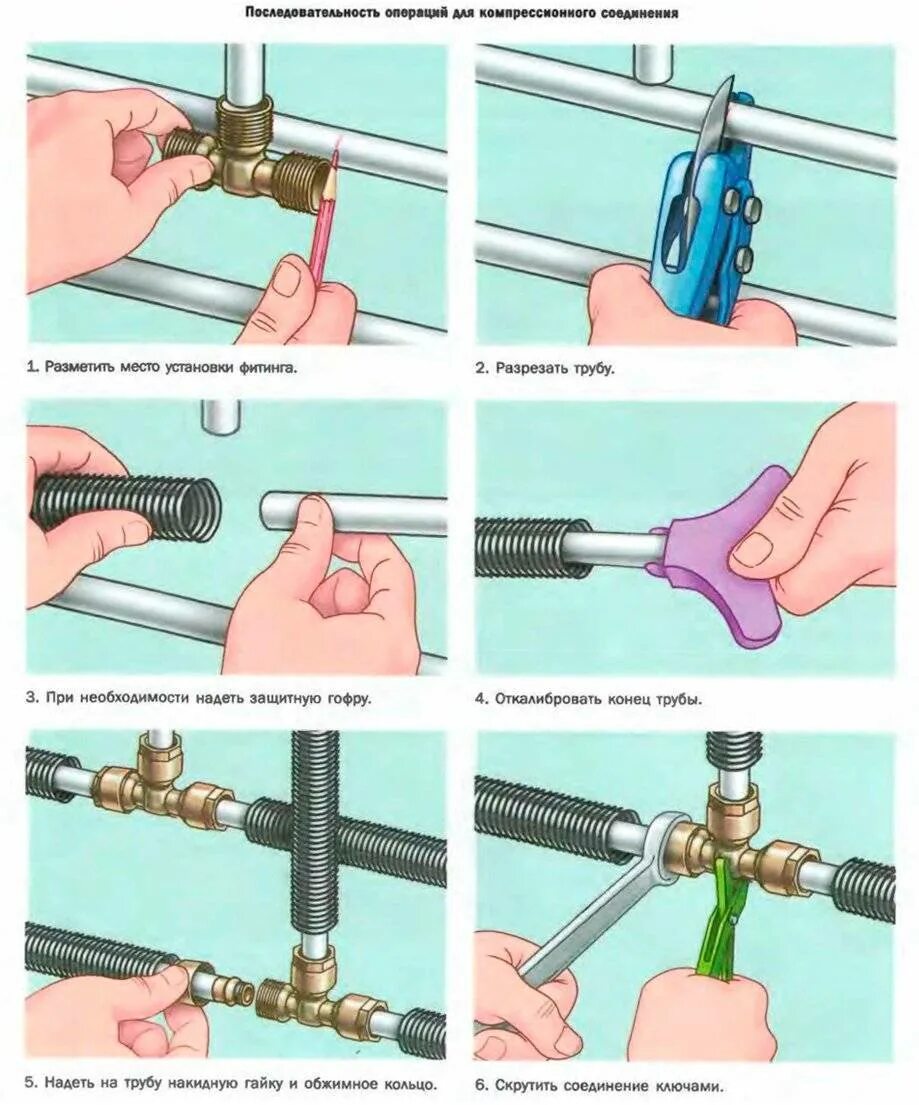 Последовательность операций для компрессионного соединения

1. Разметить место установки фитинга.

2. Разрезать трубу.

3. При необходимости надеть защитную гофру.

4. Откалибровать конец трубы.

5. Надеть на трубу накидную гайку и обжимное кольцо.

6. Скрутить соединение ключами.