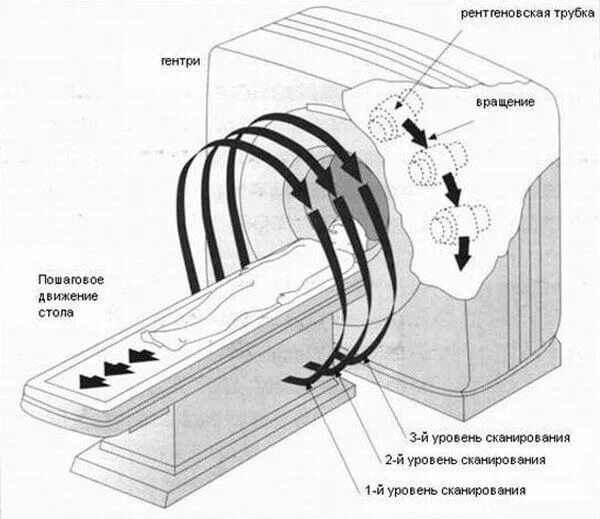 рентгеновская трубка

гентри

вращение

Пошаговое движение стола

3-й уровень сканирования

2-й уровень сканирования

1-й уровень сканирования