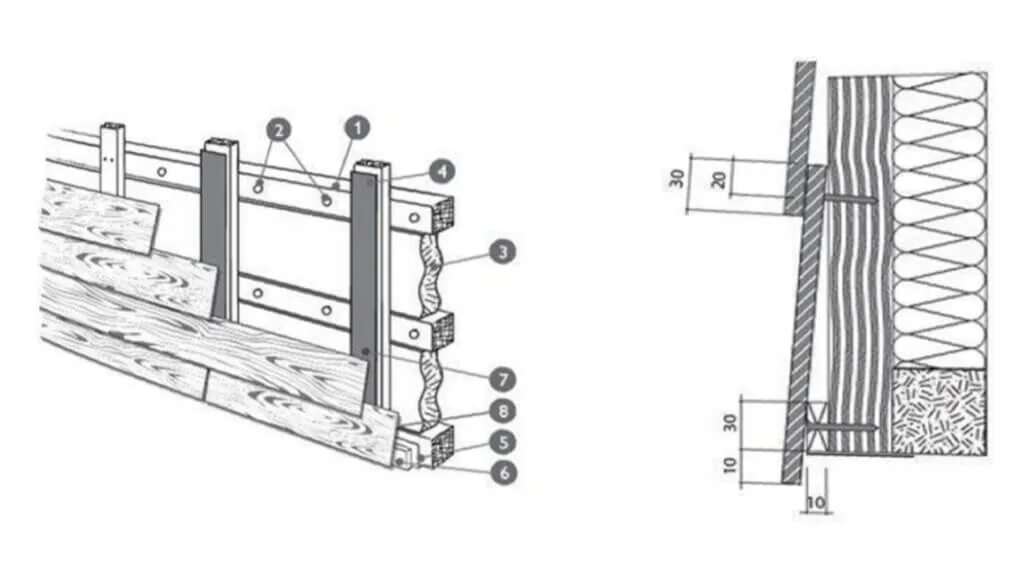 2
1
4
3
7
8
5
6

30
20
30
10
10