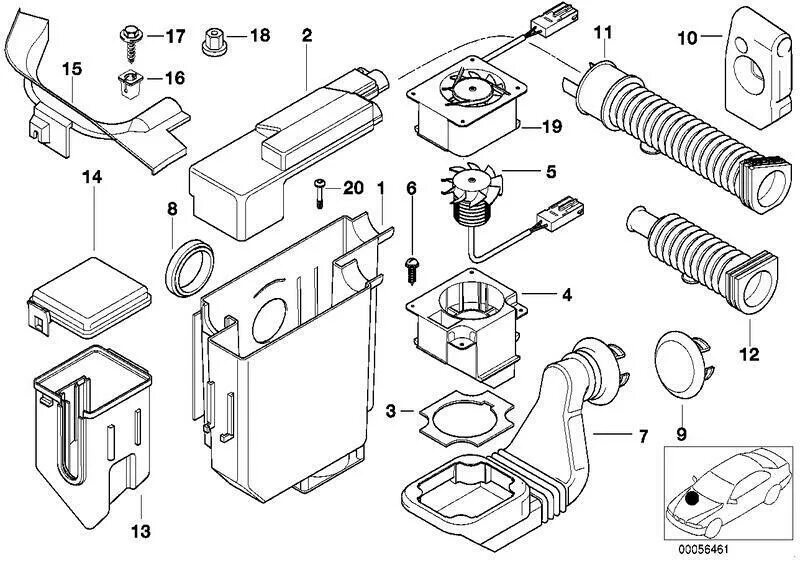 17
18
2
11
10
15
16
19
14
20
1
6
5
8
4
12
3
7
9
13
00056461