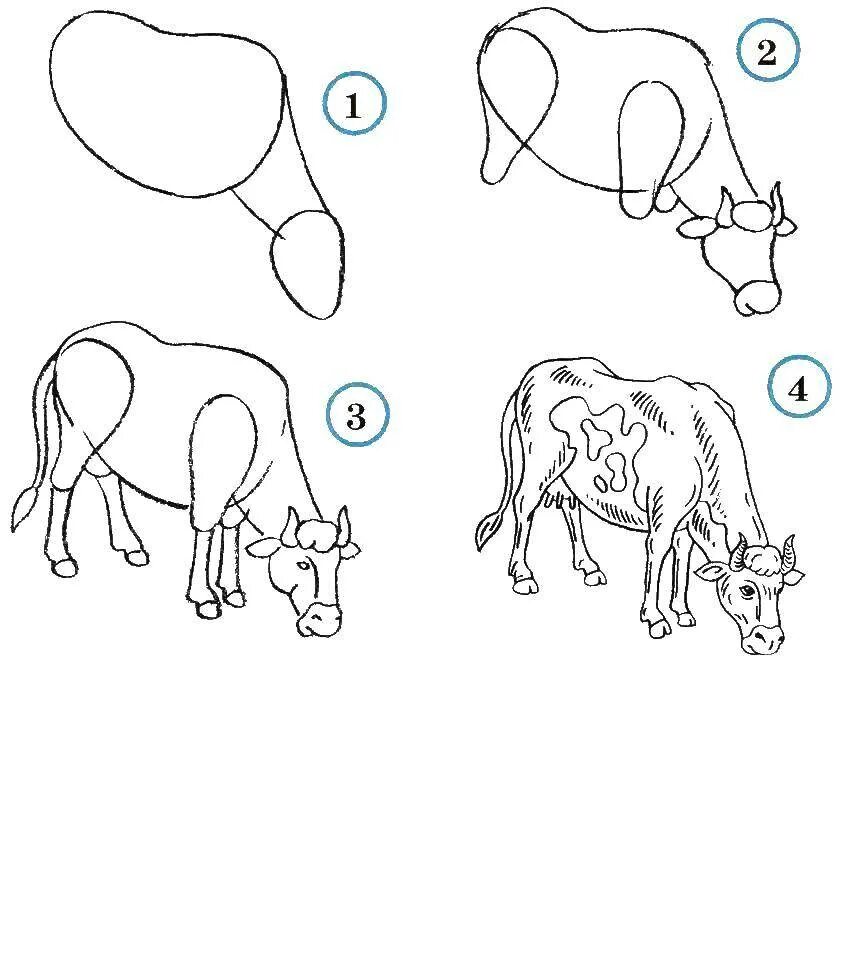 1

2

3

4