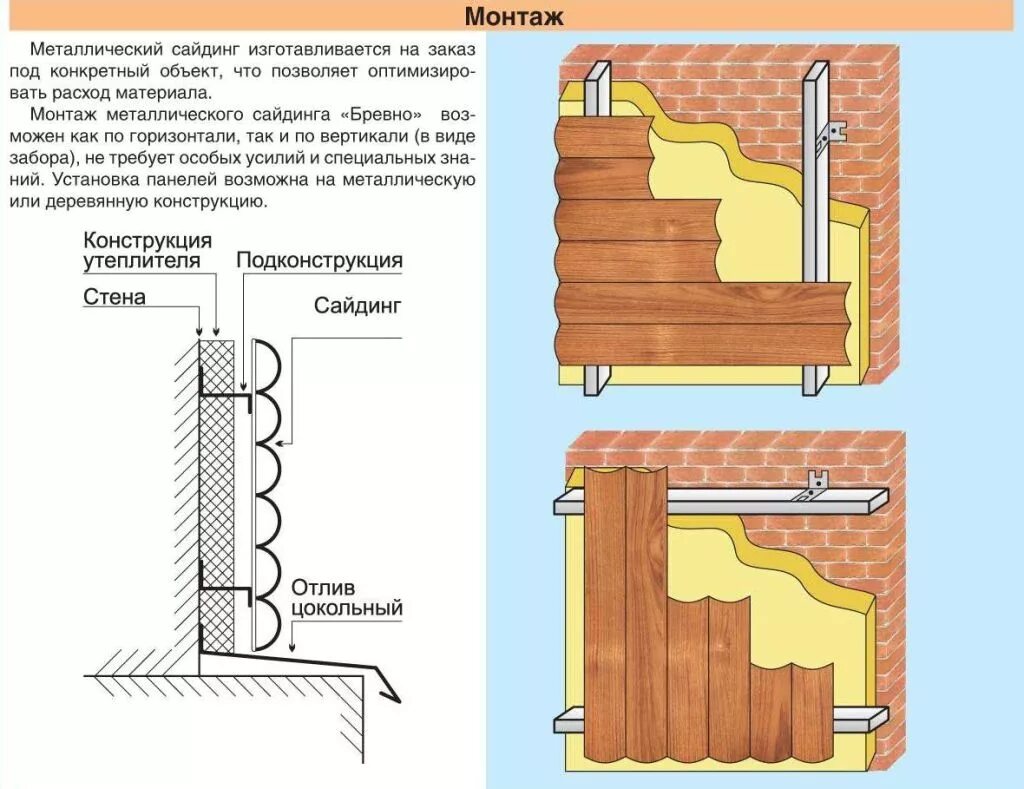 Монтаж

Металлический сайдинг изготавливается на заказ под конкретный объект, что позволяет оптимизировать расход материала.

Монтаж металлического сайдинга «Бревно» возможен как по горизонтали, так и по вертикали (в виде забора), не требует особых усилий и специальных знаний. Установка панелей возможна на металлическую или деревянную конструкцию.

Конструкция утеплителя

Подконструкция

Стена

Сайдинг

Отлив цокольный