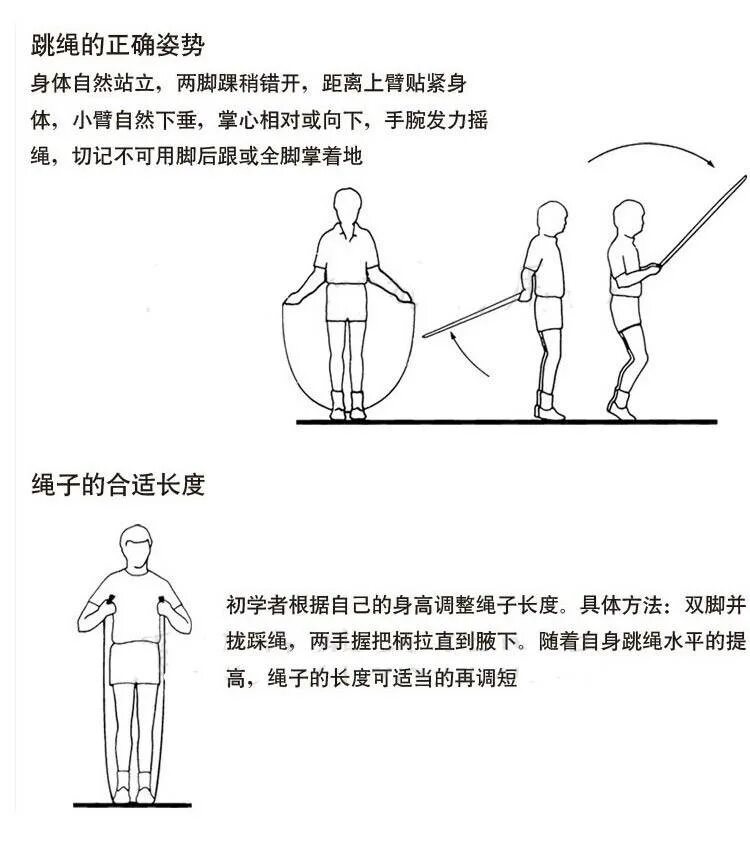 跳绳的正确姿势

身体自然站立，两脚踝稍错开，距离上臂贴紧身体，小臂自然下垂，掌心相对或向下，手腕发力摇绳，切记不可用脚后跟或全脚掌着地

绳子的合适长度

初学者根据自己的身高调整绳子长度。具体方法：双脚并拢踩绳，两手握把柄拉直到腋下。随着自身跳绳水平的提高，绳子的长度可适当的再调短