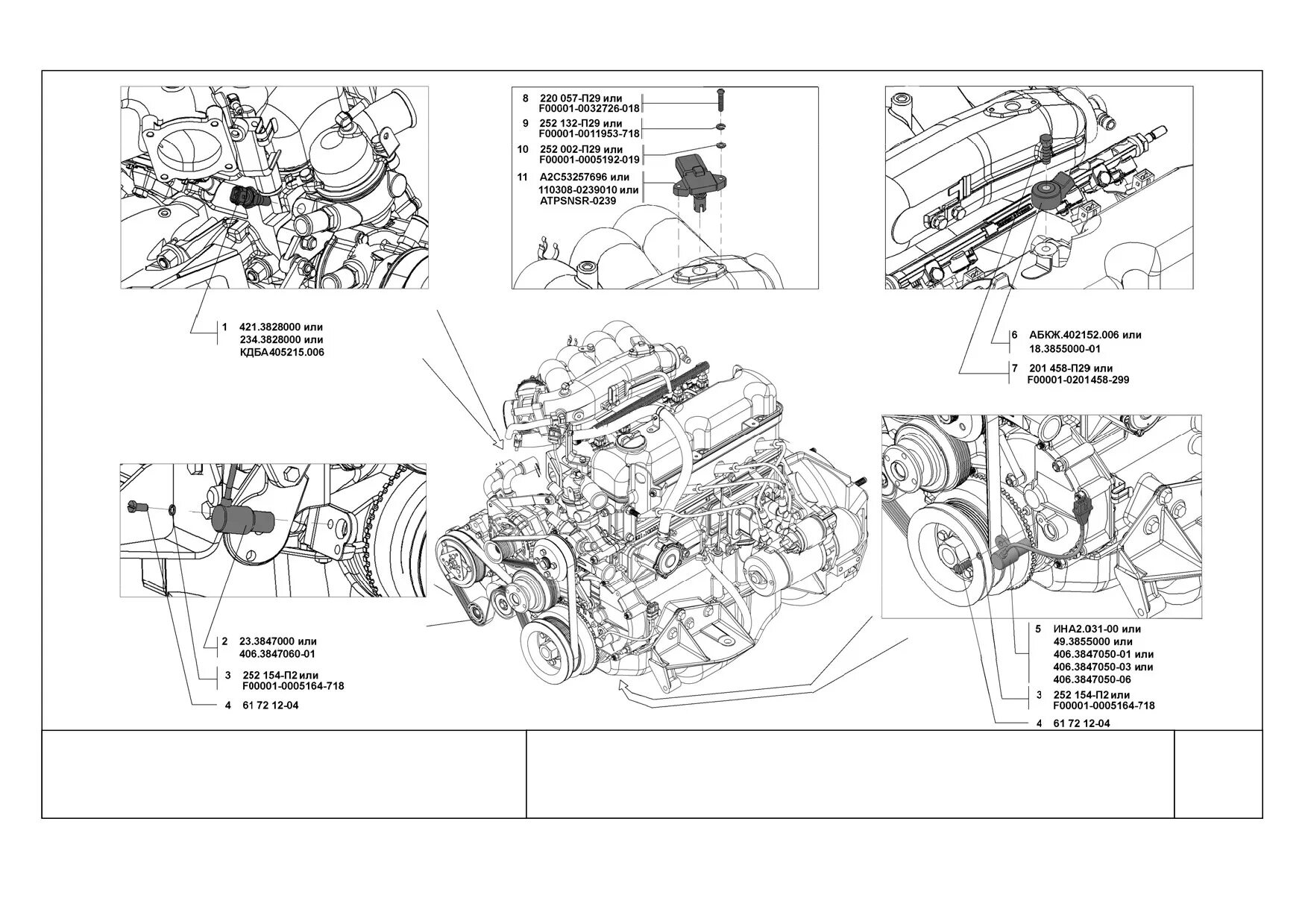 8 220 057-П29 или
F00001-0032726-018

9 252 132-П29 или
F00001-0011953-718

10 252 002-П29 или
F00001-0005192-019

11 A2C53257696 или
110308-0239010 или
ATPSNSR-0239

1 421.3828000 или
234.3828000 или
КДБА405215.006

6 АБКЖ.402152.006 или
18.3855000-01

7 201 458-П29 или
F00001-0201458-299

2 23.3847000 или
406.3847060-01

3 252 154-П2 или
F00001-0005164-718

4 61 72 12-04

5 ИНА2.031-00 или
49.3855000 или
406.3847050-01 или
406.3847050-03 или
406.3847050-06

3 252 154-П2 или
F00001-0005164-718

4 61 72 12-04