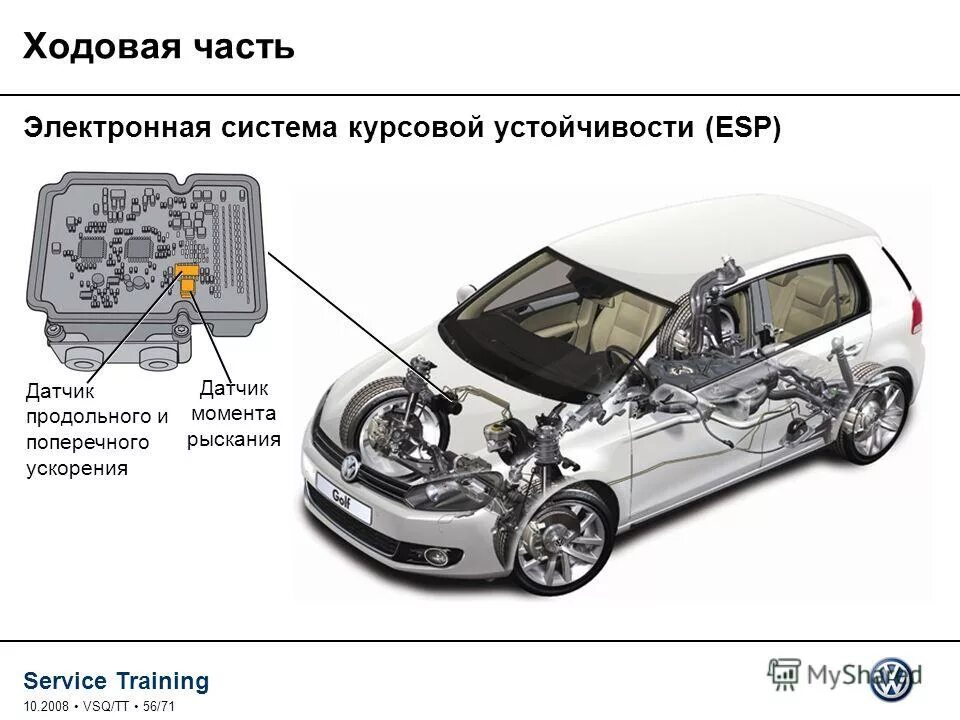 Ходовая часть

Электронная система курсовой устойчивости (ESP)

Датчик продольного и поперечного ускорения

Датчик момента рыскания

Golf

Service Training

10.2008 • VSQ/TT • 56/71

MyShared