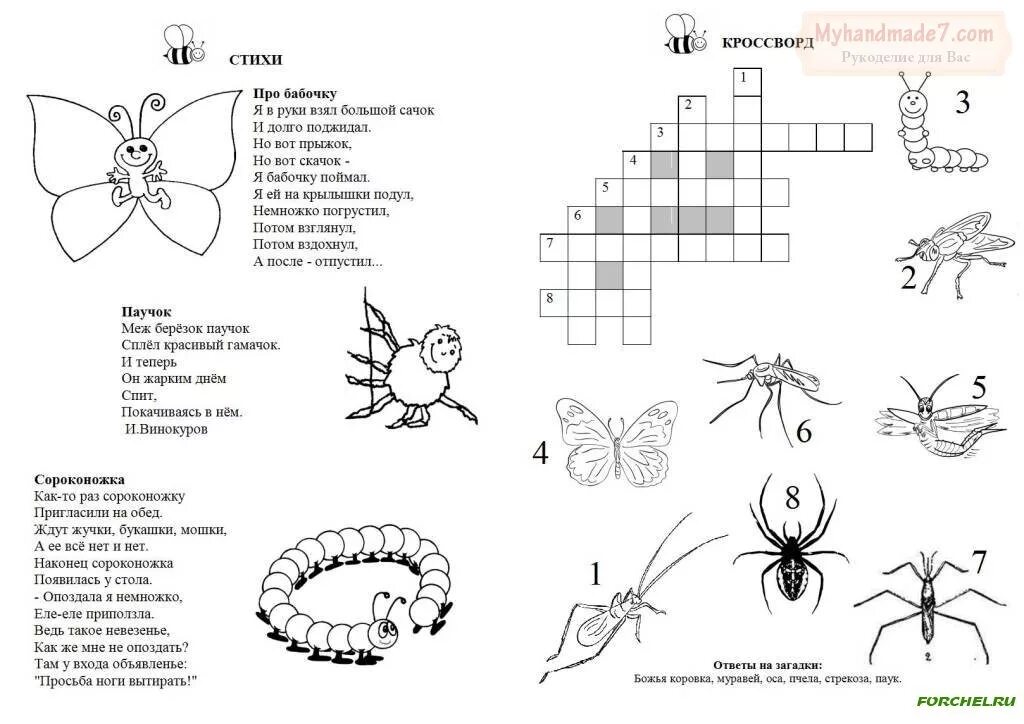 СТИХИ

Про бабочку
Я в руки взял большой сачок
И долго поджидал.
Но вот прыжок,
Но вот скачок -
Я бабочку поймал.
Я ей на крылышки подул,
Немножко погрустил,
Потом взглянул,
Потом вздохнул,
А после - отпустил...

Паучок
Меж берёзок паучок
Сплёл красивый гамачок.
И теперь
Он жарким днём
Спит,
Покачиваясь в нём.
И.Винокуров

Сороконожка
Как-то раз сороконожку
Пригласили на обед.
Ждут жучки, букашки, мошки,
А ее всё нет и нет.
Наконец сороконожка
Появилась у стола.
- Опоздала я немножко,
Еле-еле приползла.
Ведь такое невезенье,
Как же мне не опоздать?
Там у входа объявленье:
"Просьба ноги вытирать!"

КРОССВОРД

Myhandmade7.com
Рукоделие для Вас

1
2
3
4
5
6
7
8

3
2
5
4
6
8
1
7

Ответы на загадки:
Божья коровка, муравей, оса, пчела, стрекоза, паук.

FORCHEL.RU