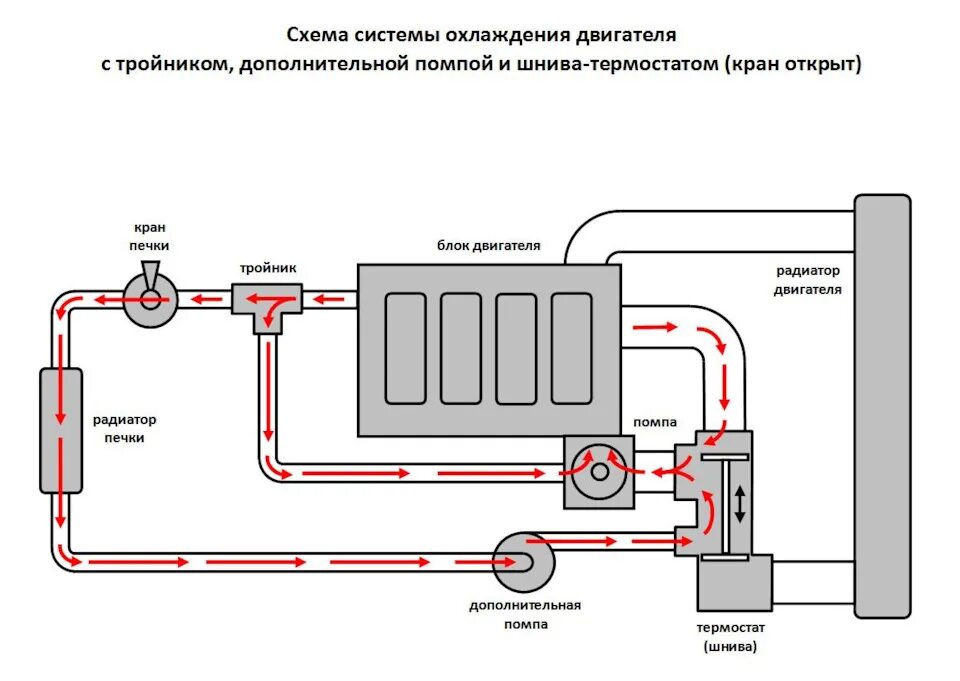 Схема системы охлаждения двигателя
с тройником, дополнительной помпой и шнива-термостатом (кран открыт)

кран
печки

тройник

блок двигателя

радиатор
двигателя

радиатор
печки

помпа

дополнительная
помпа

термостат
(шнива)