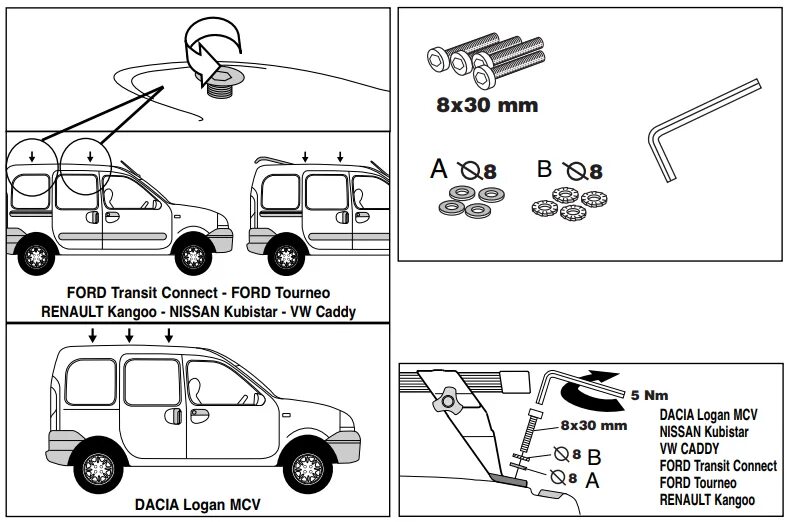 FORD Transit Connect - FORD Tourneo
RENAULT Kangoo - NISSAN Kubistar - VW Caddy

DACIA Logan MCV

8x30 mm

A ⌀8

B ⌀8

5 Nm

8x30 mm

⌀8 B

⌀8 A

DACIA Logan MCV
NISSAN Kubistar
VW CADDY
FORD Transit Connect
FORD Tourneo
RENAULT Kangoo