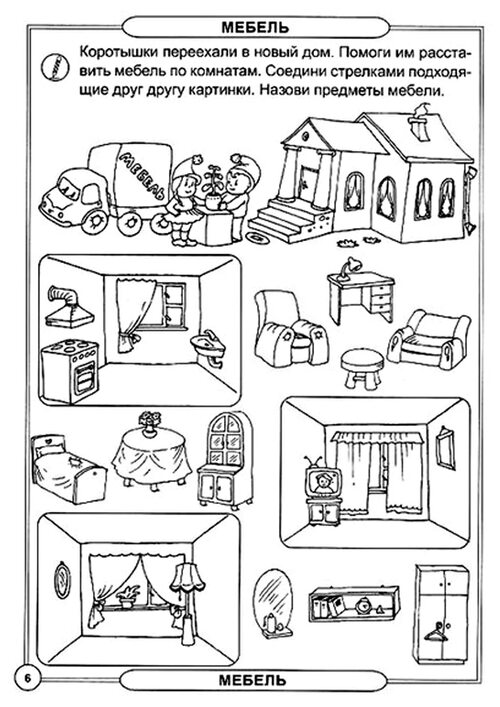 МЕБЕЛЬ

Коротышки переехали в новый дом. Помоги им расставить мебель по комнатам. Соедини стрелками подходящие друг другу картинки. Назови предметы мебели.

МЕБЕЛЬ

6

МЕБЕЛЬ