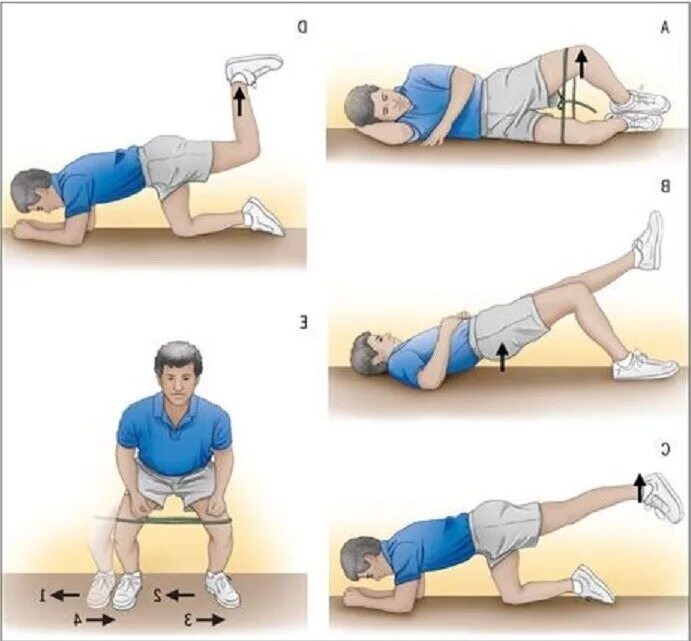 D

A

B

E

C

1

2

4

3