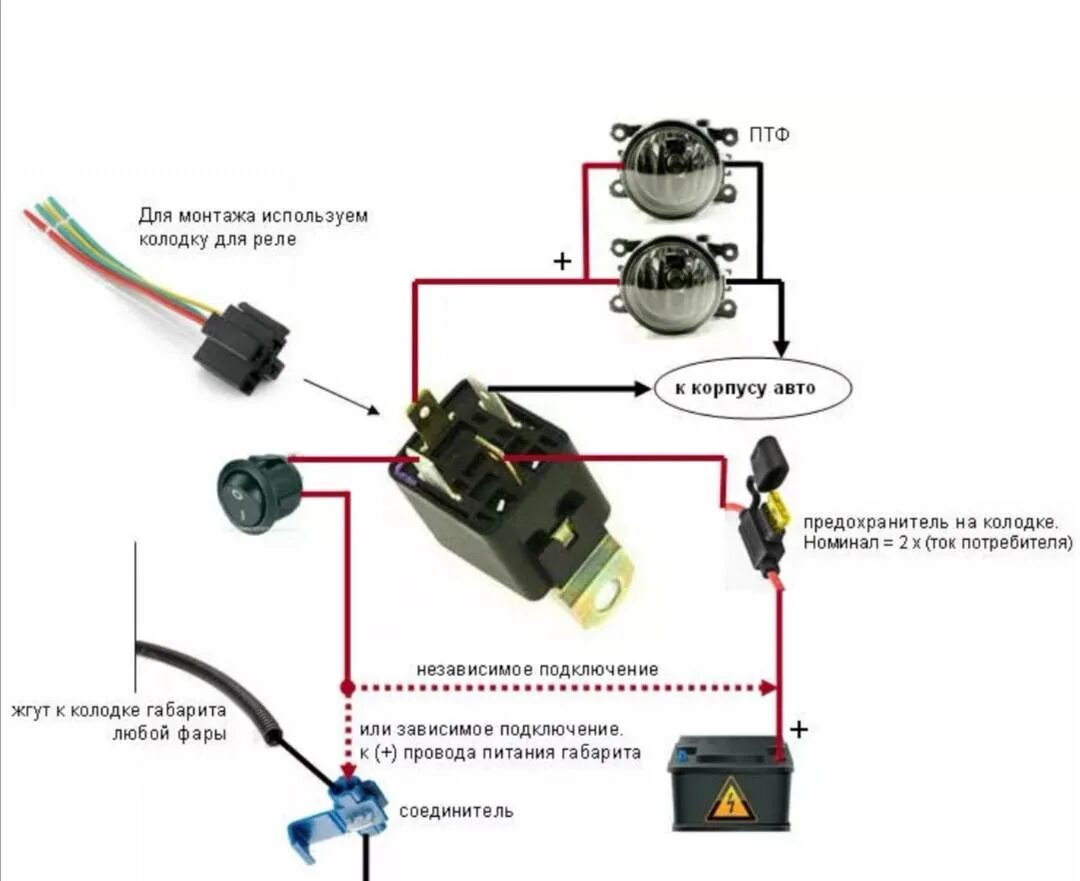 ПТФ

Для монтажа используем колодку для реле

+

к корпусу авто

предохранитель на колодке. Номинал = 2 х (ток потребителя)

независимое подключение

жгут к колодке габарита любой фары

или зависимое подключение. к (+) провода питания габарита

+

соединитель