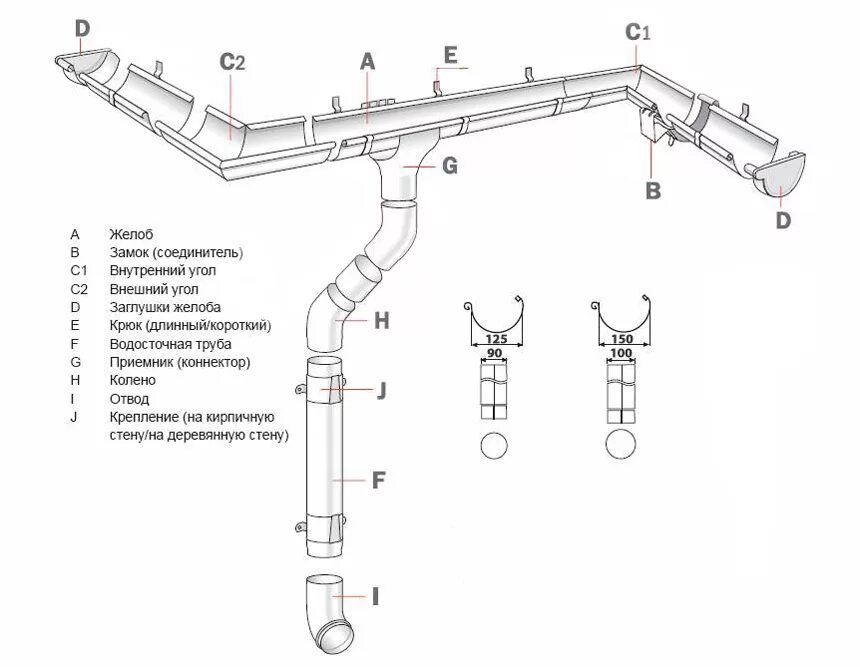 D
C2
A
E
C1
G
B
D

A Желоб
B Замок (соединитель)
C1 Внутренний угол
C2 Внешний угол
D Заглушки желоба
E Крюк (длинный/короткий)
F Водосточная труба
G Приемник (коннектор)
H Колено
I Отвод
J Крепление (на кирпичную стену/на деревянную стену)

H
J
F
I

125
90
150
100