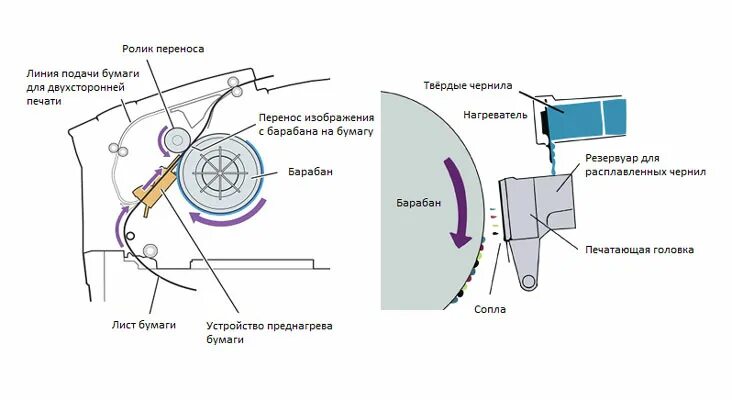 Ролик переноса

Линия подачи бумаги для двухсторонней печати

Перенос изображения с барабана на бумагу

Барабан

Лист бумаги

Устройство преднагрева бумаги

Твёрдые чернила

Нагреватель

Резервуар для расплавленных чернил

Барабан

Печатающая головка

Сопла