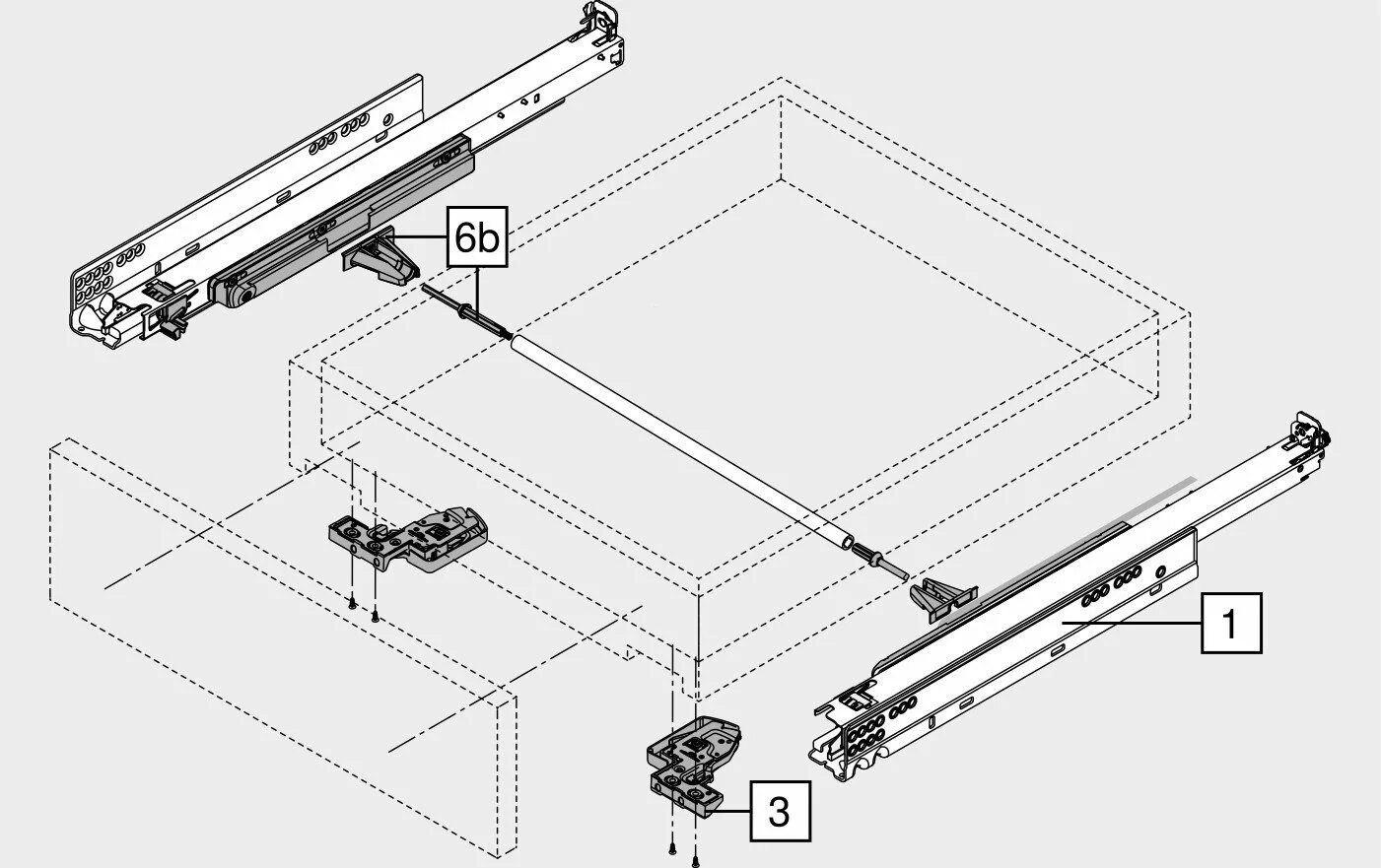 6b

1

3