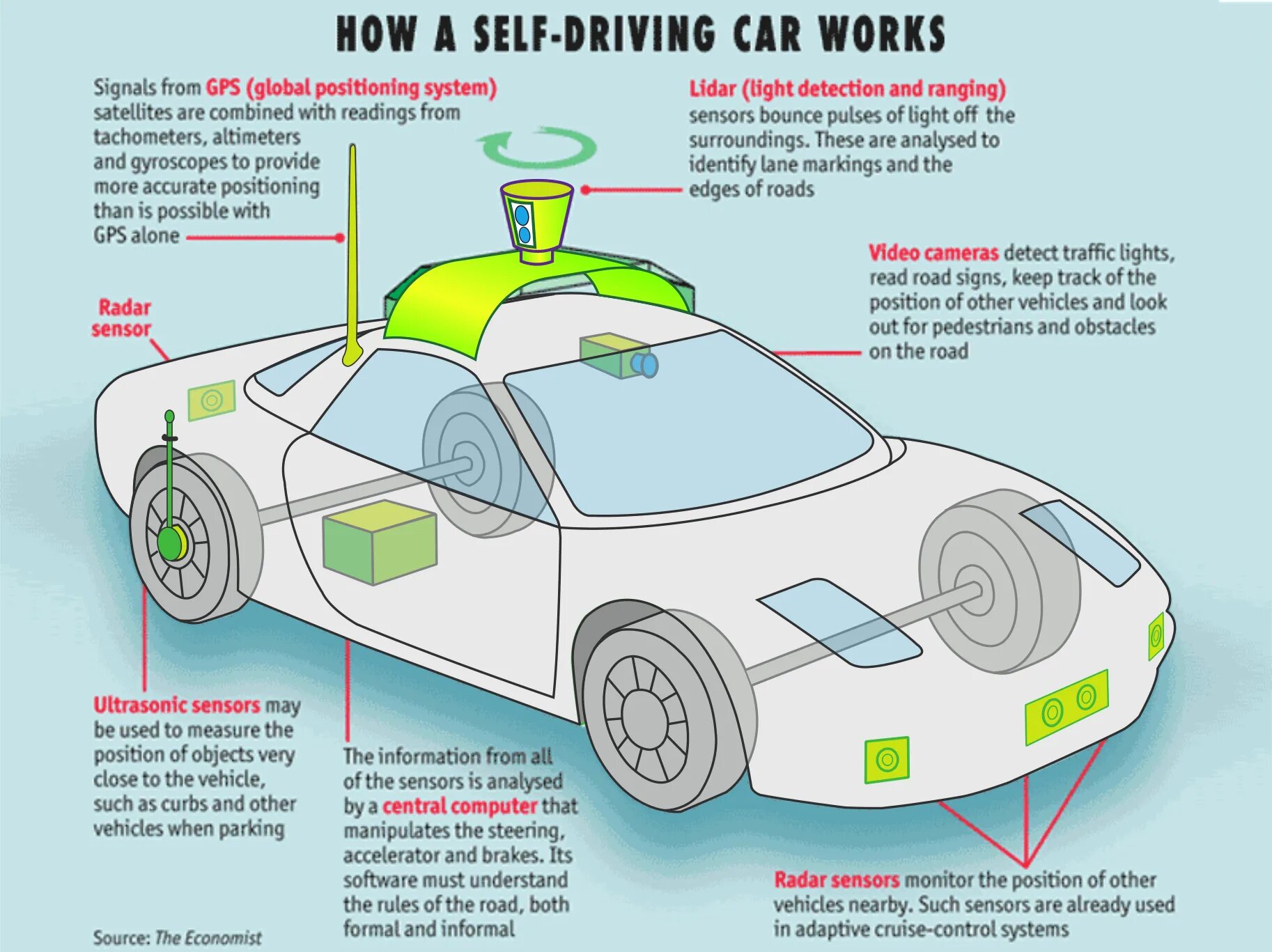 HOW A SELF-DRIVING CAR WORKS

Signals from GPS (global positioning system) satellites are combined with readings from tachometers, altimeters and gyroscopes to provide more accurate positioning than is possible with GPS alone

Lidar (light detection and ranging) sensors bounce pulses of light off the surroundings. These are analysed to identify lane markings and the edges of roads

Video cameras detect traffic lights, read road signs, keep track of the position of other vehicles and look out for pedestrians and obstacles on the road

Radar sensor

Ultrasonic sensors may be used to measure the position of objects very close to the vehicle, such as curbs and other vehicles when parking

The information from all of the sensors is analysed by a central computer that manipulates the steering, accelerator and brakes. Its software must understand the rules of the road, both formal and informal

Radar sensors monitor the position of other vehicles nearby. Such sensors are already used in adaptive cruise-control systems

Source: The Economist