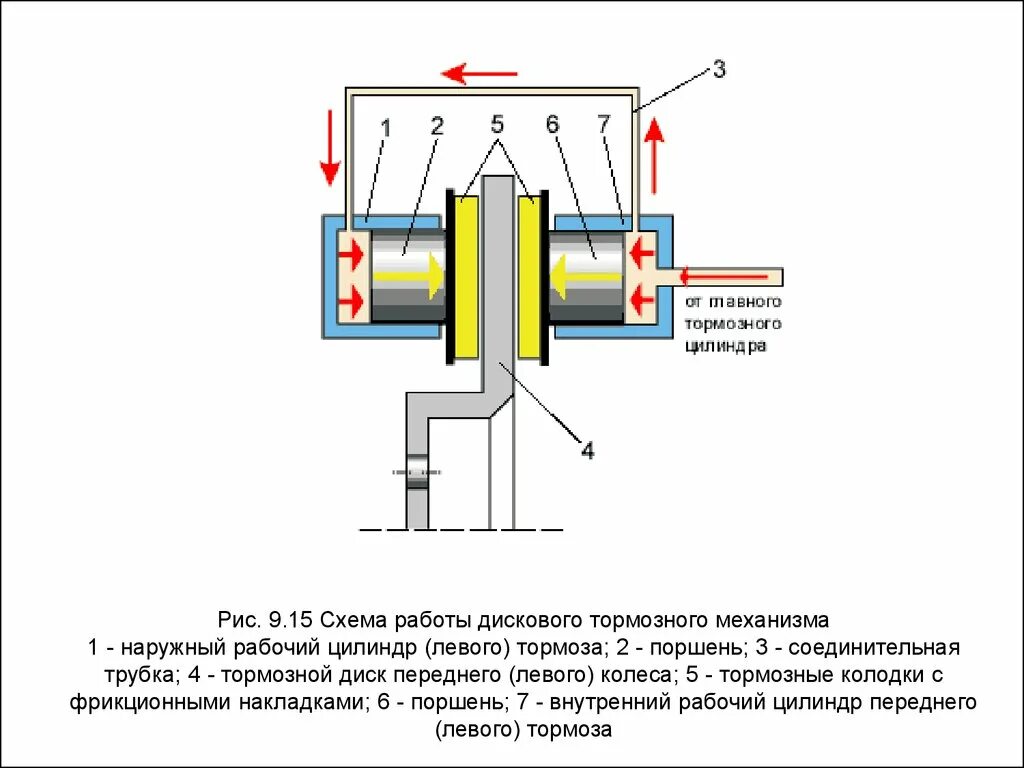 3

1

2

5

6

7

от главного тормозного цилиндра

4

Рис. 9.15 Схема работы дискового тормозного механизма
1 - наружный рабочий цилиндр (левого) тормоза; 2 - поршень; 3 - соединительная трубка; 4 - тормозной диск переднего (левого) колеса; 5 - тормозные колодки с фрикционными накладками; 6 - поршень; 7 - внутренний рабочий цилиндр переднего (левого) тормоза