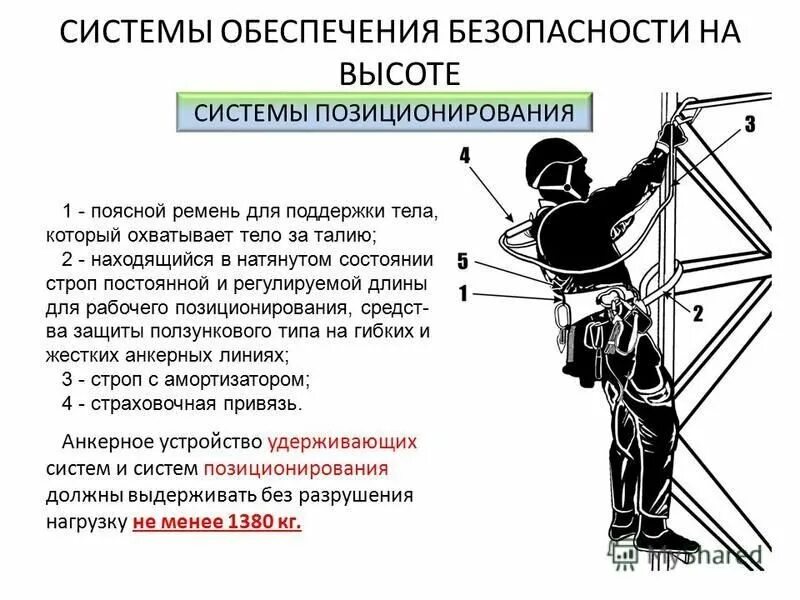 СИСТЕМЫ ОБЕСПЕЧЕНИЯ БЕЗОПАСНОСТИ НА ВЫСОТЕ

СИСТЕМЫ ПОЗИЦИОНИРОВАНИЯ

1 - поясной ремень для поддержки тела, который охватывает тело за талию;
2 - находящийся в натянутом состоянии строп постоянной и регулируемой длины для рабочего позиционирования, средства защиты ползункового типа на гибких и жестких анкерных линиях;
3 - строп с амортизатором;
4 - страховочная привязь.

Анкерное устройство удерживающих систем и систем позиционирования должны выдерживать без разрушения нагрузку не менее 1380 кг.

4
3
5
1
2

MyShared