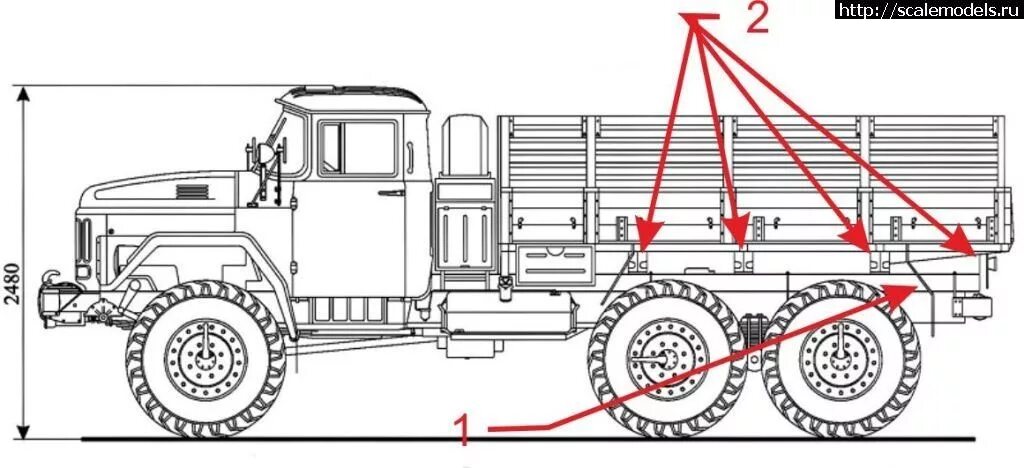 http://scalemodels.ru
2
2480
1