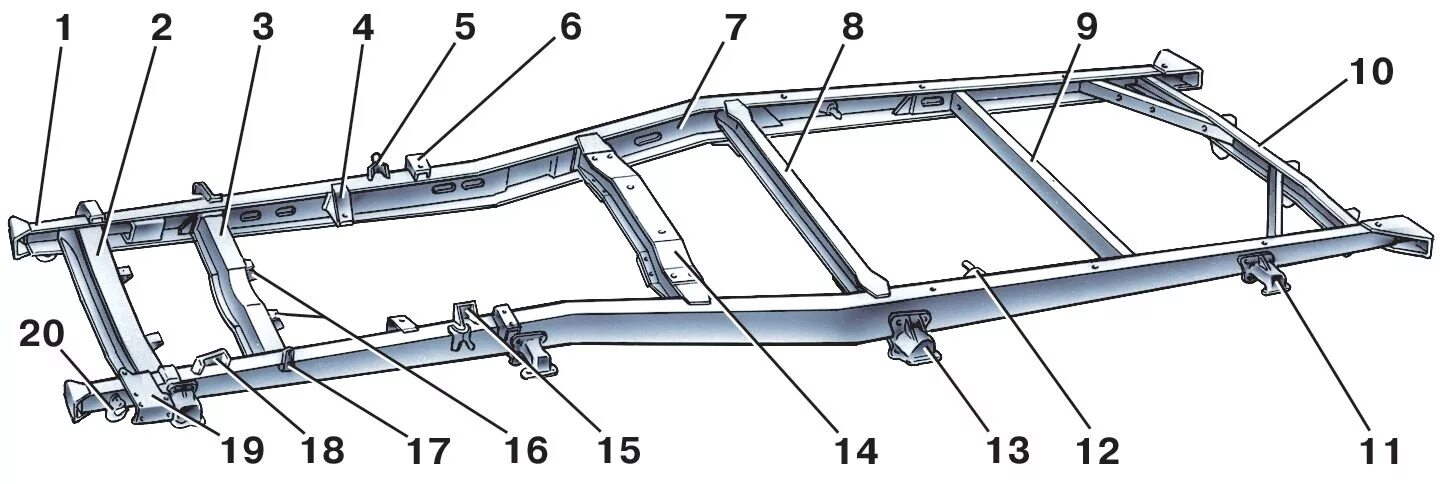 1 2 3 4 5 6 7 8 9 10

20

19 18 17 16 15 14 13 12 11