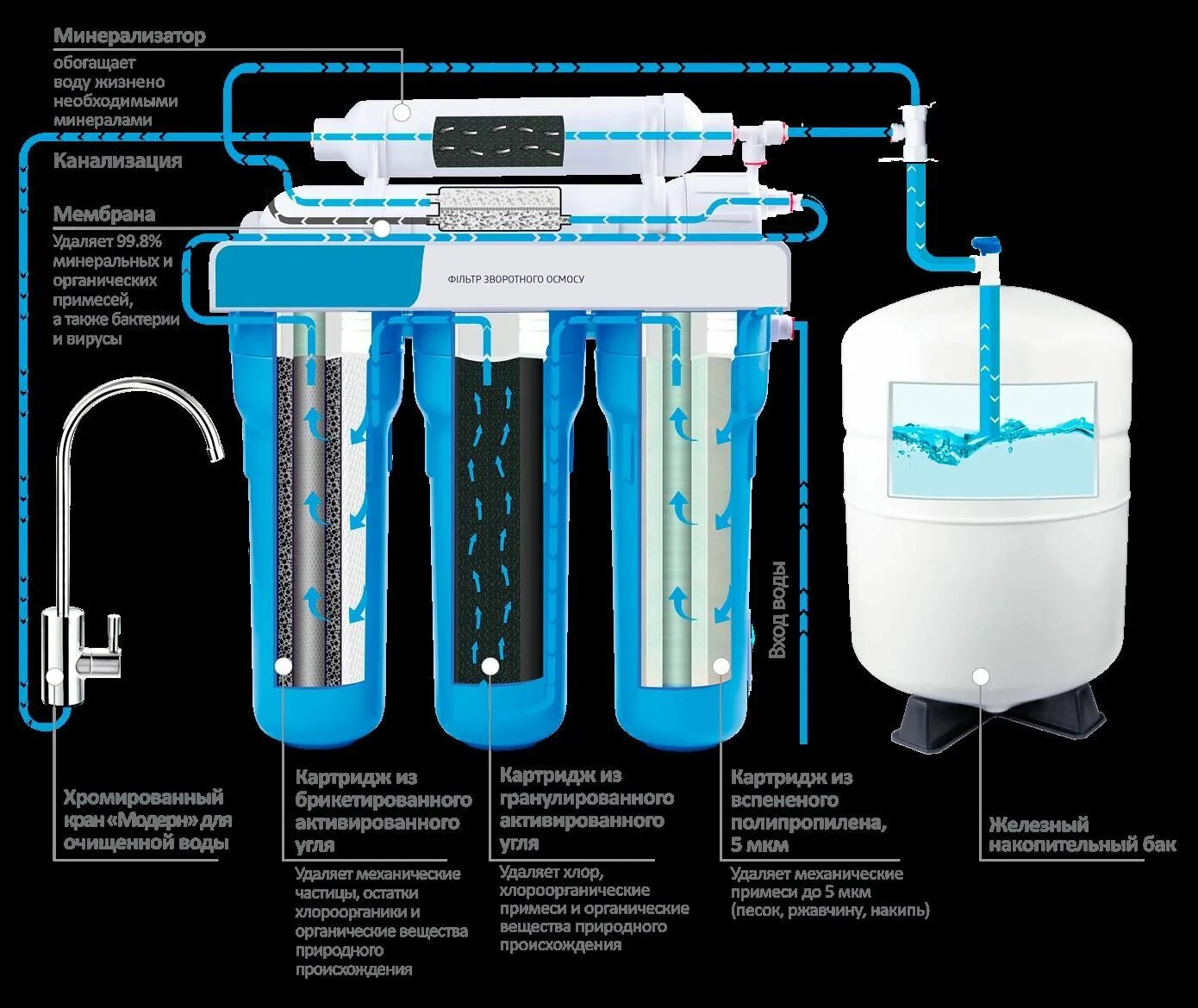 Минерализатор
обогащает воду жизнено необходимыми минералами

Канализация

Мембрана
Удаляет 99.8% минеральных и органических примесей, а также бактерии и вирусы

ФІЛЬТР ЗВОРОТНОГО ОСМОСУ

Вход воды

Хромированный кран «Модерн» для очищенной воды

Картридж из брикетированного активированного угля
Удаляет механические частицы, остатки хлороорганики и органические вещества природного происхождения

Картридж из гранулированного активированного угля
Удаляет хлор, хлороорганические примеси и органические вещества природного происхождения

Картридж из вспененого полипропилена, 5 мкм
Удаляет механические примеси до 5 мкм (песок, ржавчину, накипь)

Железный накопительный бак