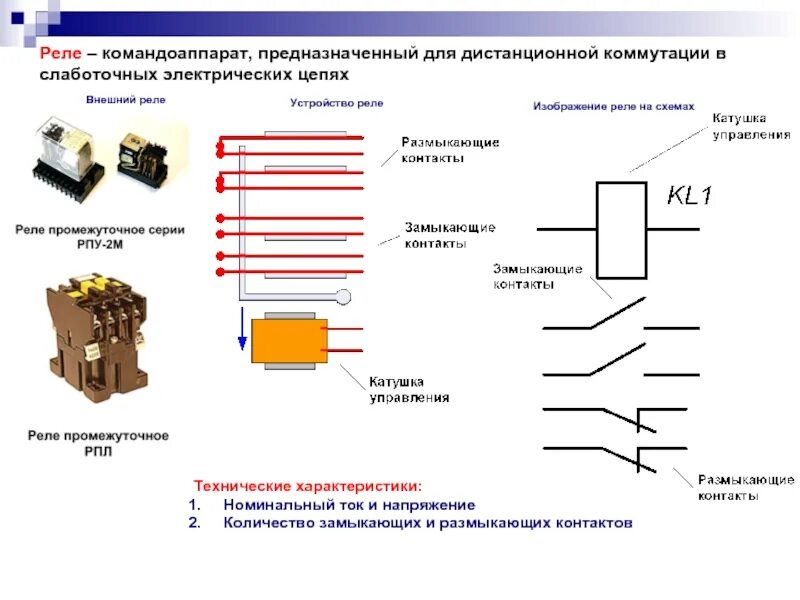 Реле – командоаппарат, предназначенный для дистанционной коммутации в слаботочных электрических цепях

Внешний реле

Реле промежуточное серии РПУ-2М

Реле промежуточное РПЛ

Устройство реле

Размыкающие контакты

Замыкающие контакты

Катушка управления

Изображение реле на схемах

Катушка управления

KL1

Замыкающие контакты

Размыкающие контакты

Технические характеристики:
1. Номинальный ток и напряжение
2. Количество замыкающих и размыкающих контактов