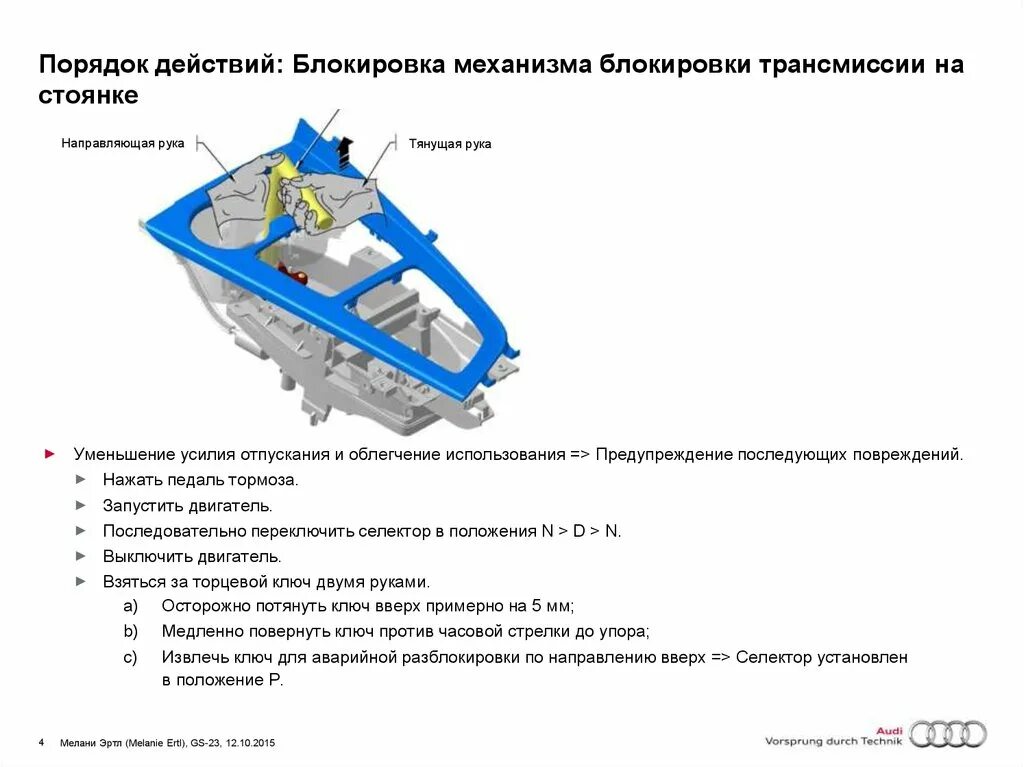 Порядок действий: Блокировка механизма блокировки трансмиссии на стоянке

Направляющая рука

Тянущая рука

► Уменьшение усилия отпускания и облегчение использования => Предупреждение последующих повреждений.
► Нажать педаль тормоза.
► Запустить двигатель.
► Последовательно переключить селектор в положения N > D > N.
► Выключить двигатель.
► Взяться за торцевой ключ двумя руками.
a) Осторожно потянуть ключ вверх примерно на 5 мм;
b) Медленно повернуть ключ против часовой стрелки до упора;
c) Извлечь ключ для аварийной разблокировки по направлению вверх => Селектор установлен в положение P.

4 Мелани Эртл (Melanie Ertl), GS-23, 12.10.2015

Audi
Vorsprung durch Technik