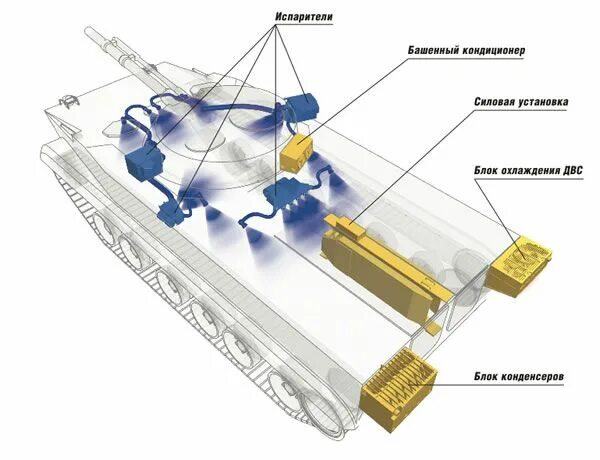 Испарители

Башенный кондиционер

Силовая установка

Блок охлаждения ДВС

Блок конденсеров