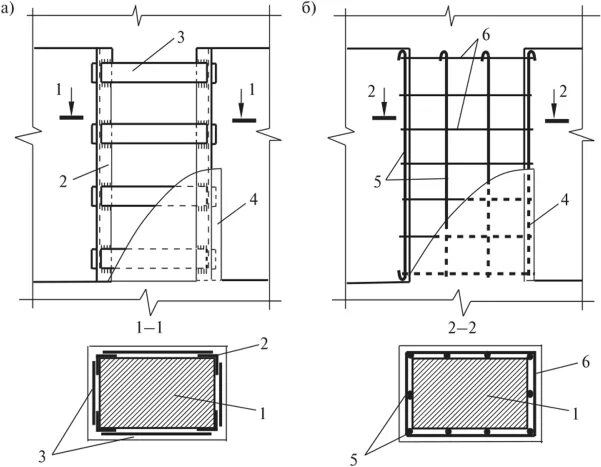 а)
3
1
1
2
4
1–1
2
1
3

б)
6
2
2
5
4
2–2
6
1
5