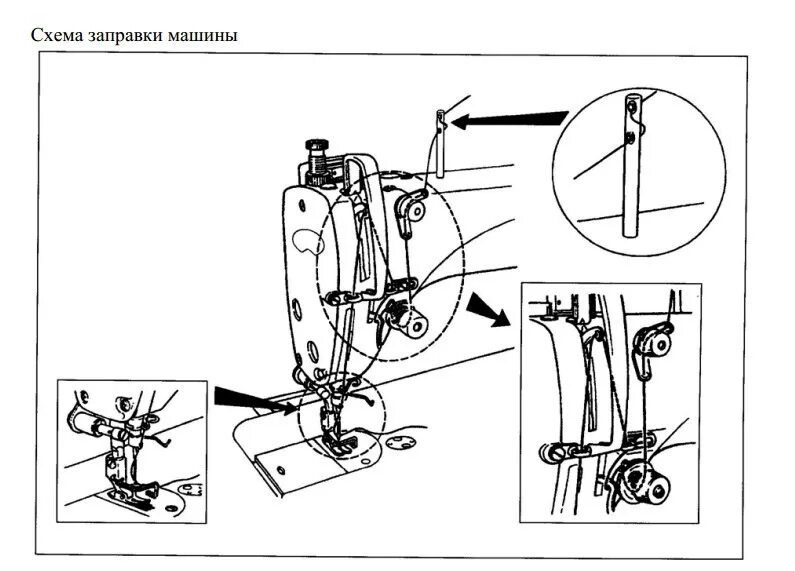 Схема заправки машины