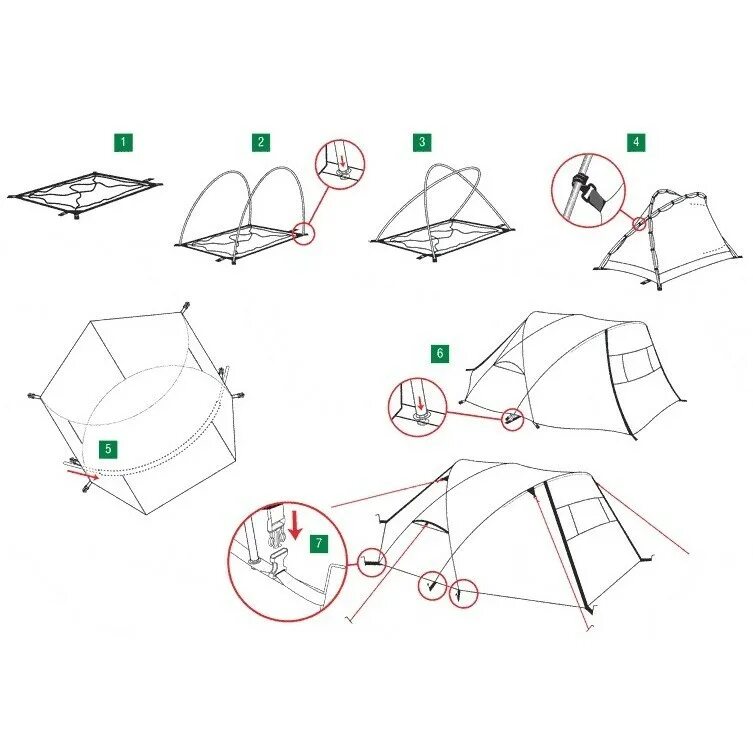 1

2

3

4

5

6

7