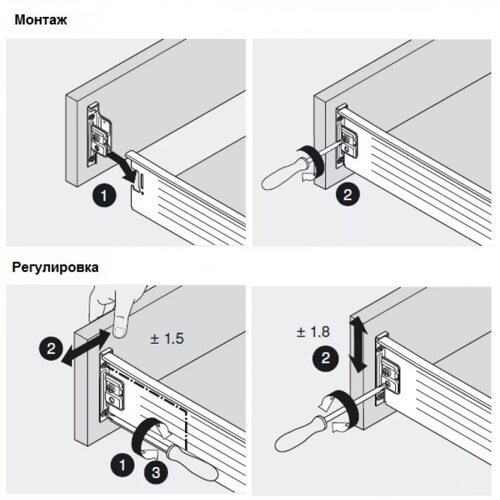 Монтаж

1

2

Регулировка

2

± 1.5

1

3

± 1.8

2