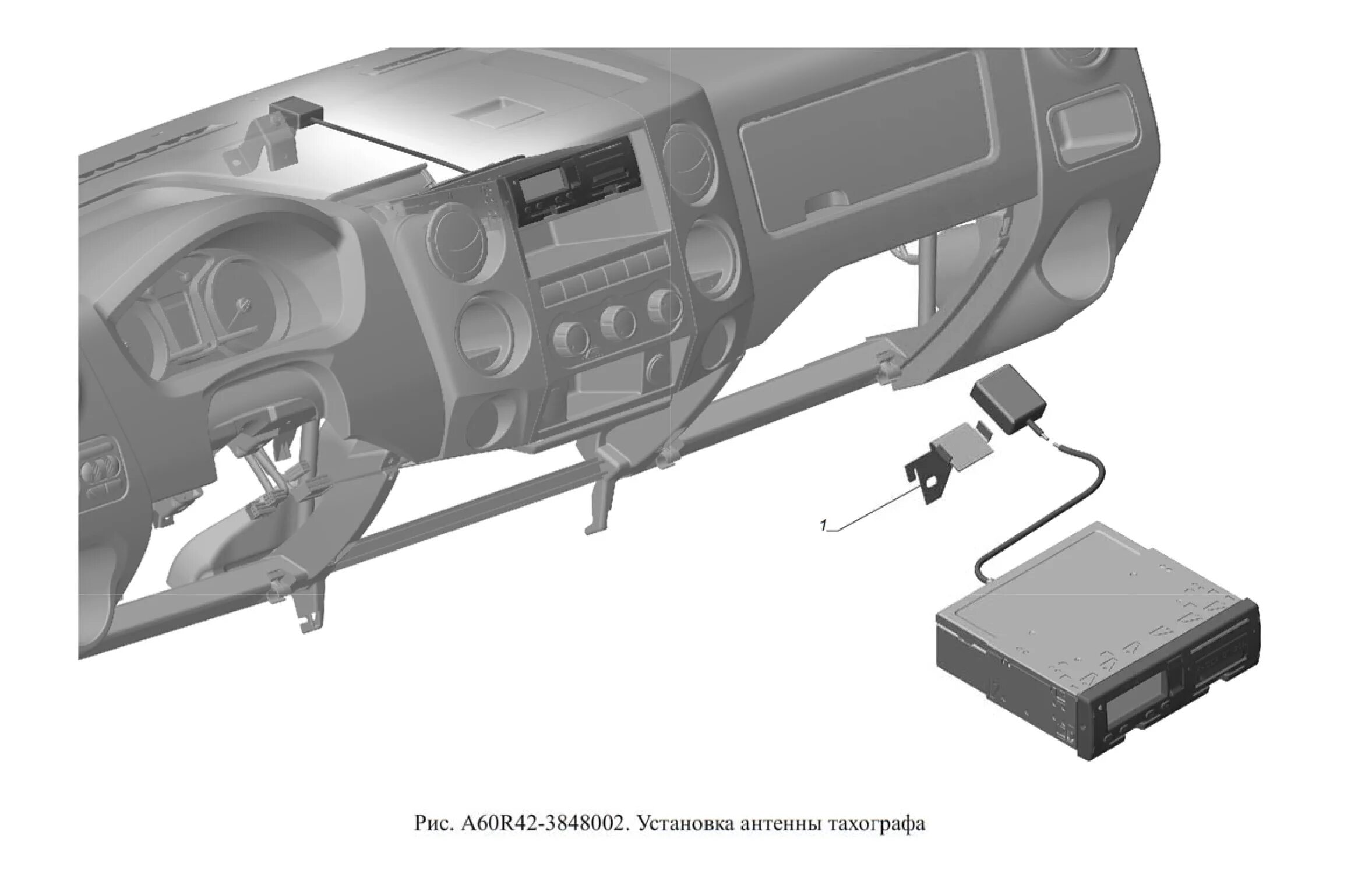 1

Рис. A60R42-3848002. Установка антенны тахографа