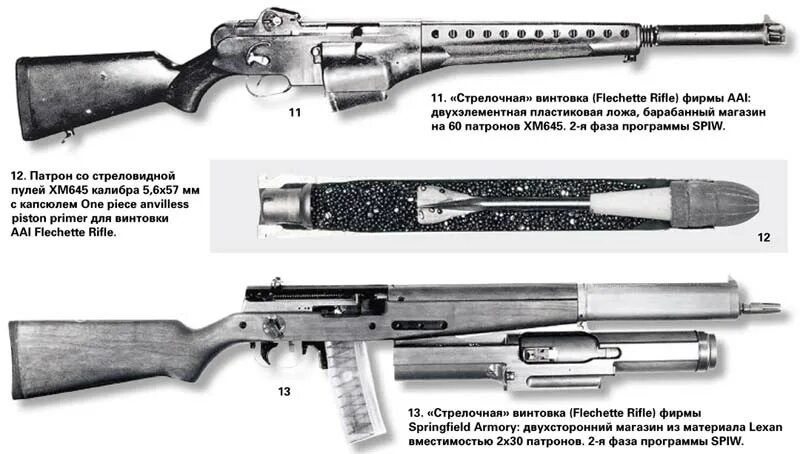 11

11. «Стрелочная» винтовка (Flechette Rifle) фирмы AAI: двухэлементная пластиковая ложа, барабанный магазин на 60 патронов XM645. 2-я фаза программы SPIW.

12. Патрон со стреловидной пулей XM645 калибра 5,6x57 мм с капсюлем One piece anvilless piston primer для винтовки AAI Flechette Rifle.

12

13

13. «Стрелочная» винтовка (Flechette Rifle) фирмы Springfield Armory: двухсторонний магазин из материала Lexan вместимостью 2x30 патронов. 2-я фаза программы SPIW.