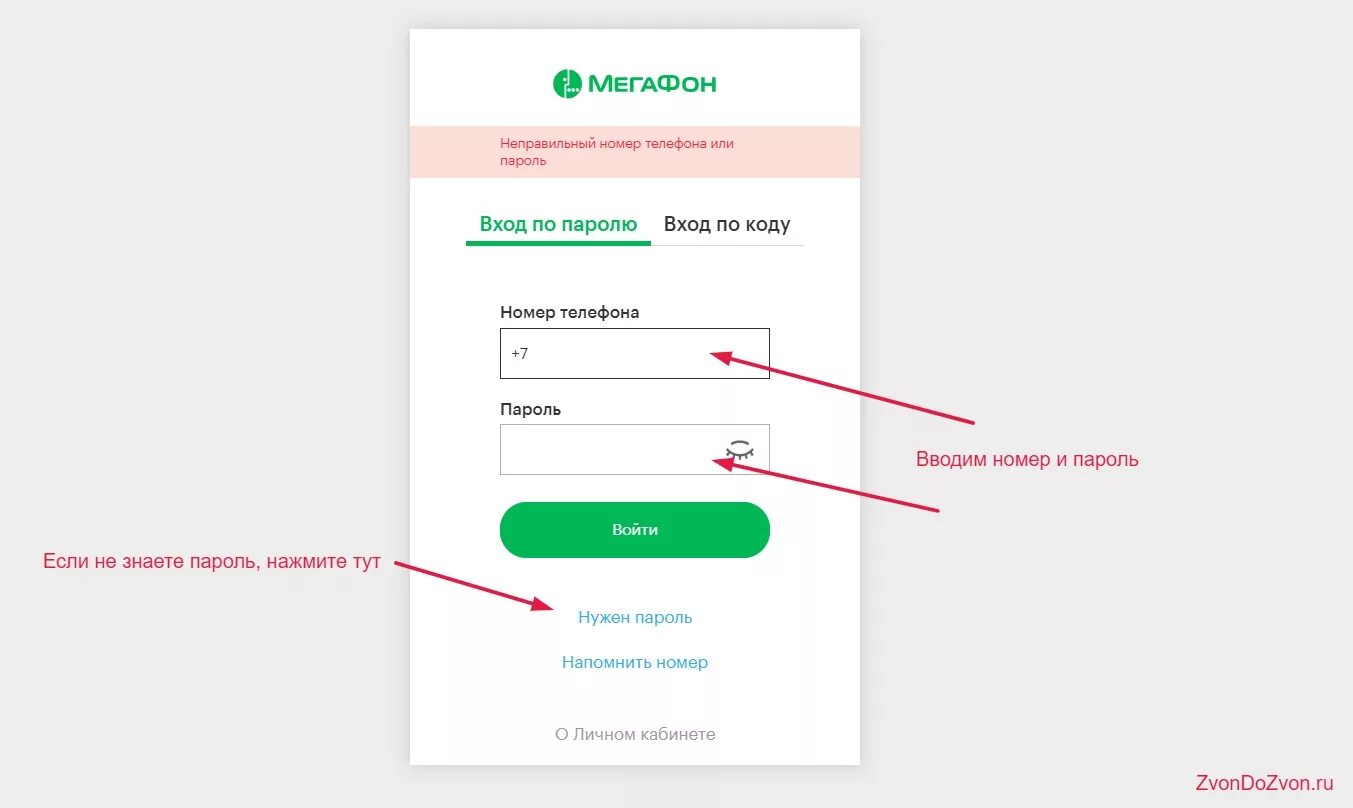 МегаФон

Неправильный номер телефона или пароль

Вход по паролю Вход по коду

Номер телефона

+7

Пароль

Вводим номер и пароль

Войти

Если не знаете пароль, нажмите тут

Нужен пароль

Напомнить номер

О Личном кабинете

ZvonDoZvon.ru