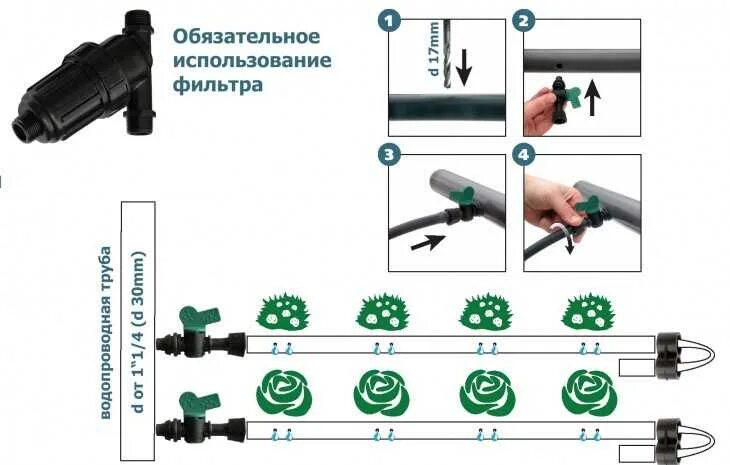 Обязательное использование фильтра

1

d 17mm

2

3

4

водопроводная труба

d от 1"1/4 (d 30mm)