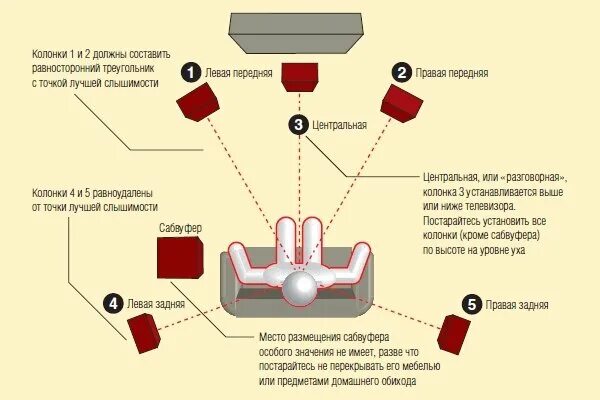 Колонки 1 и 2 должны составить равносторонний треугольник с точкой лучшей слышимости

1 Левая передняя

2 Правая передняя

3 Центральная

Центральная, или «разговорная», колонка 3 устанавливается выше или ниже телевизора. Постарайтесь установить все колонки (кроме сабвуфера) по высоте на уровне уха

Колонки 4 и 5 равноудалены от точки лучшей слышимости

Сабвуфер

4 Левая задняя

5 Правая задняя

Место размещения сабвуфера особого значения не имеет, разве что постарайтесь не перекрывать его мебелью или предметами домашнего обихода