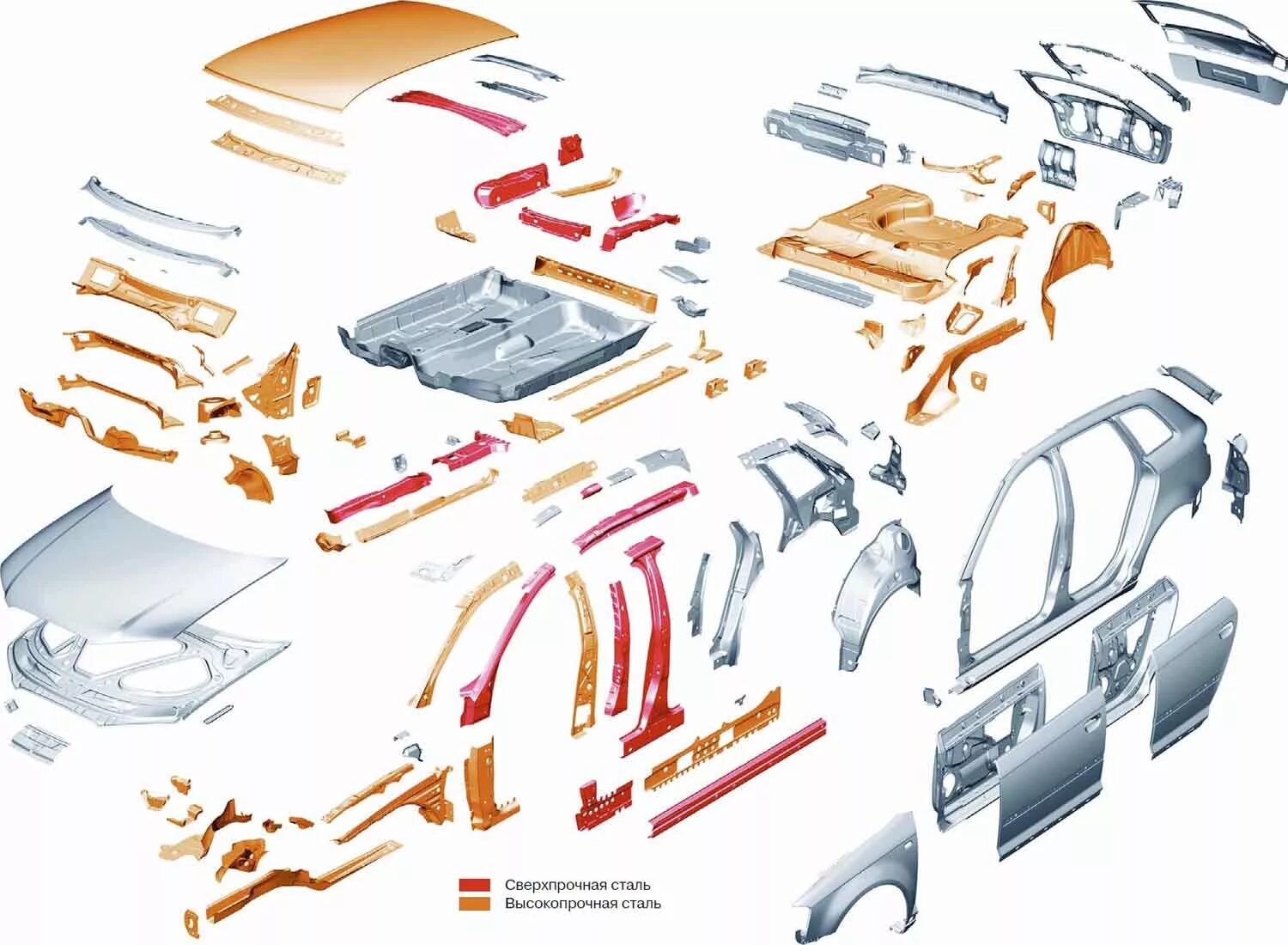 Сверхпрочная сталь
Высокопрочная сталь