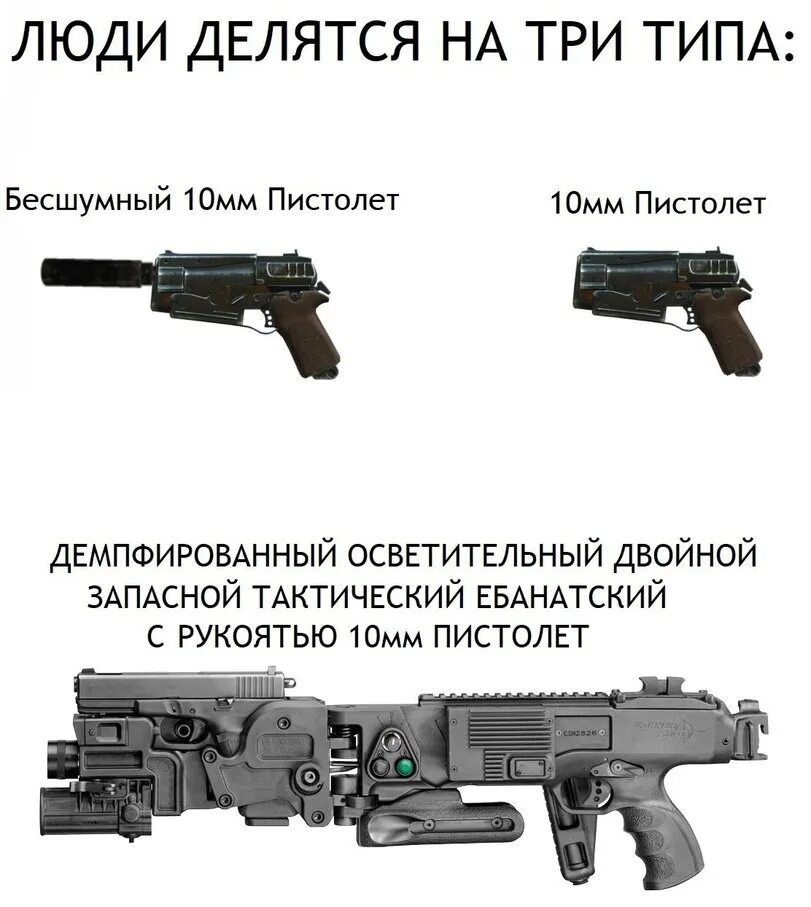 ЛЮДИ ДЕЛЯТСЯ НА ТРИ ТИПА:

Бесшумный 10мм Пистолет

10мм Пистолет

ДЕМПФИРОВАННЫЙ ОСВЕТИТЕЛЬНЫЙ ДВОЙНОЙ ЗАПАСНОЙ ТАКТИЧЕСКИЙ ЕБАНАТСКИЙ С РУКОЯТЬЮ 10мм ПИСТОЛЕТ

CSK2826