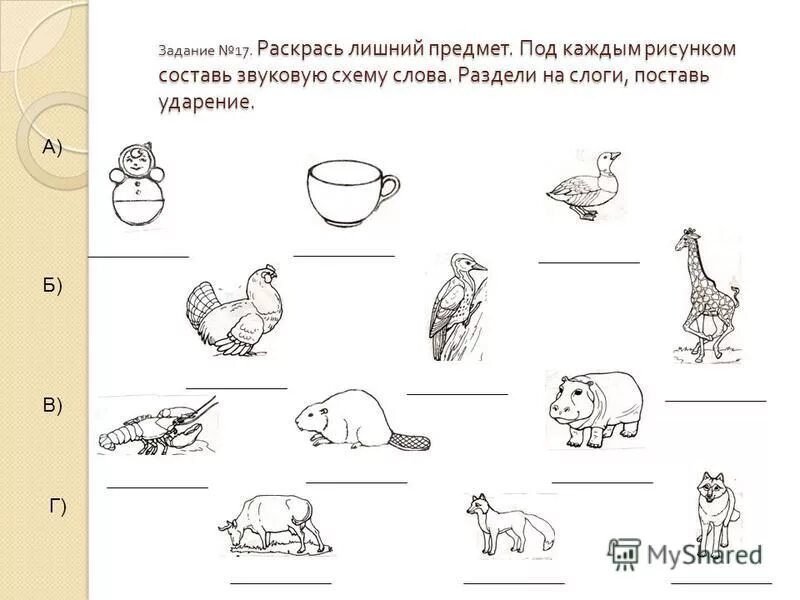 Задание №17. Раскрась лишний предмет. Под каждым рисунком составь звуковую схему слова. Раздели на слоги, поставь ударение.

А)

Б)

В)

Г)

MyShared