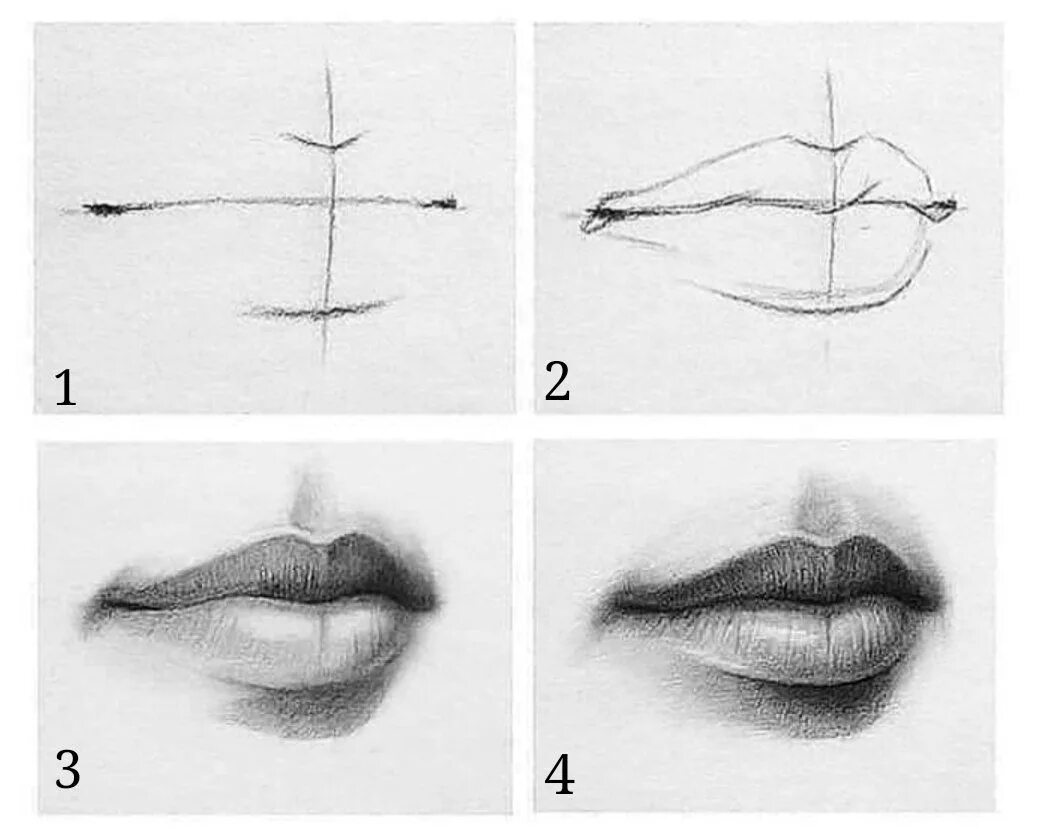 1

2

3

4