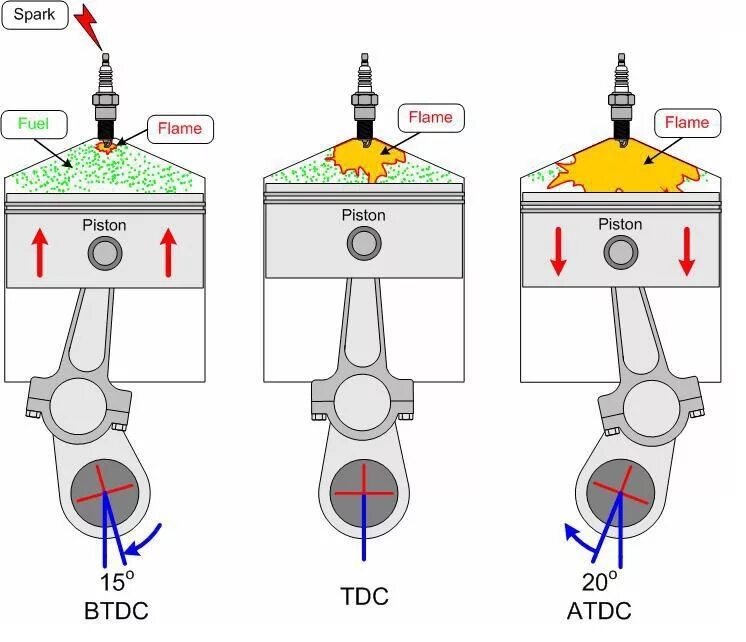 Spark

Fuel

Flame

Piston

$15^o$
BTDC

Flame

Piston

TDC

Flame

Piston

$20^o$
ATDC