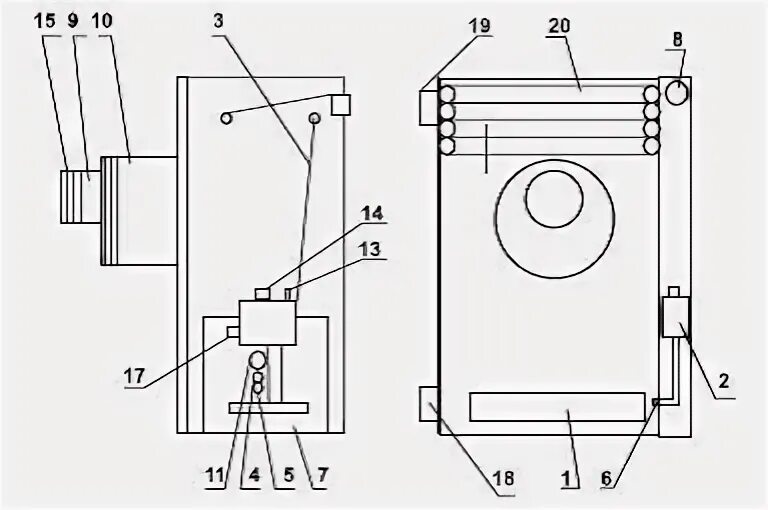 15 9 10
3
14
13
17
11 4 5 7
19
20
8
2
18
1
6