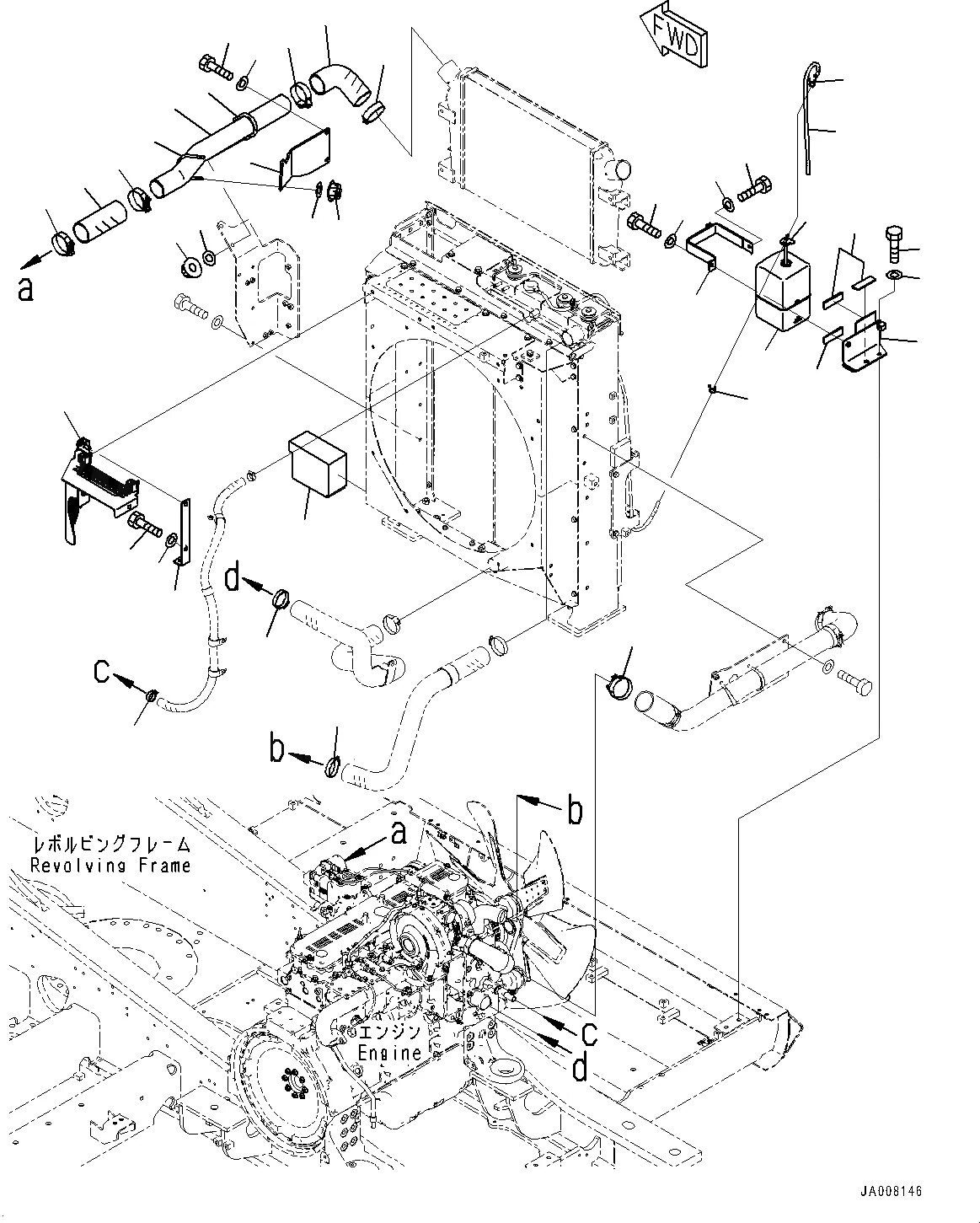 FWD

a

d

c

b

b

a

レボルビングフレーム
Revolving Frame

エンジン
Engine

c

d

JA008146